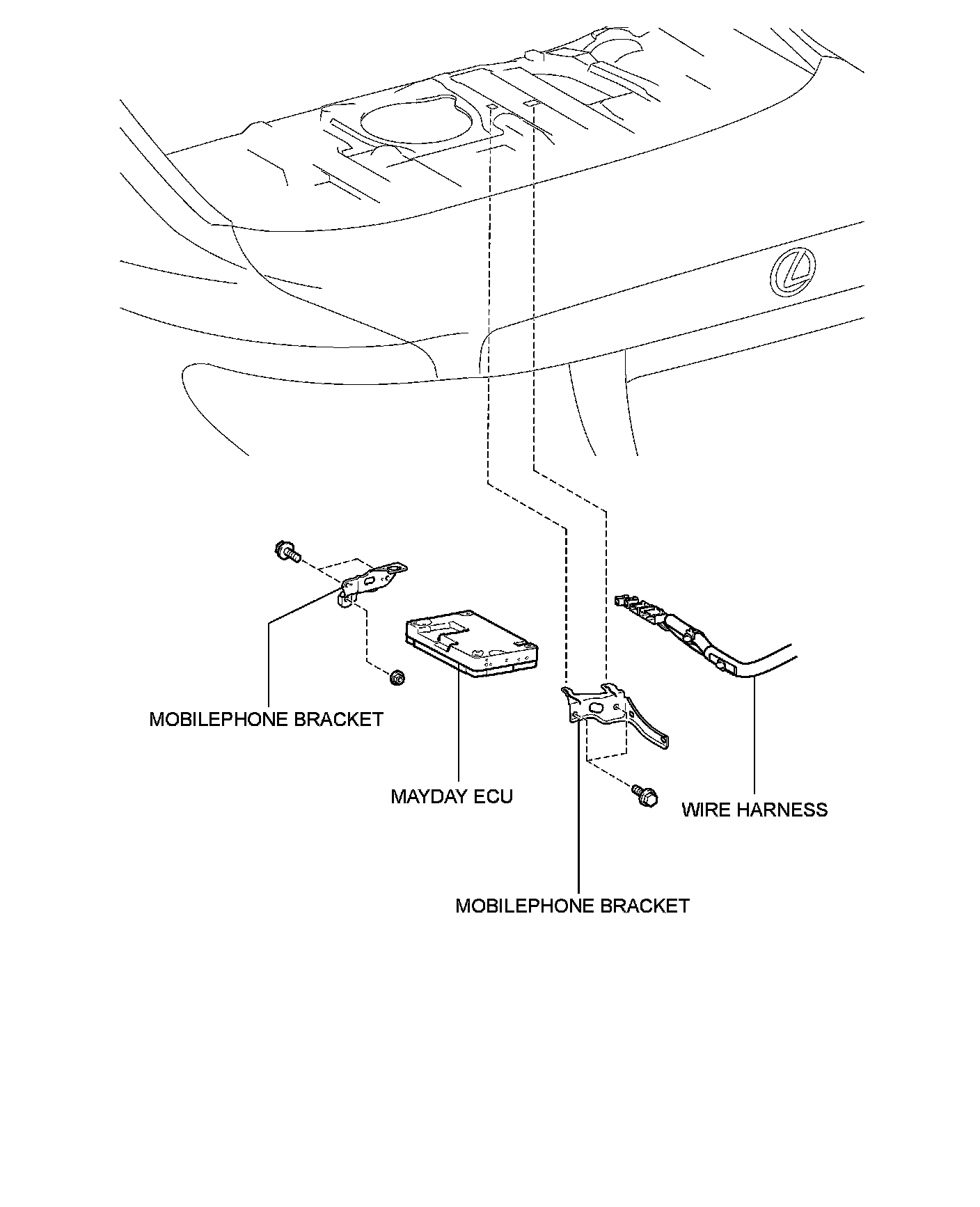 MOBILEPHONE BRACKET

MAYDAY ECU

WIRE HARNESS

MOBILEPHONE BRACKET