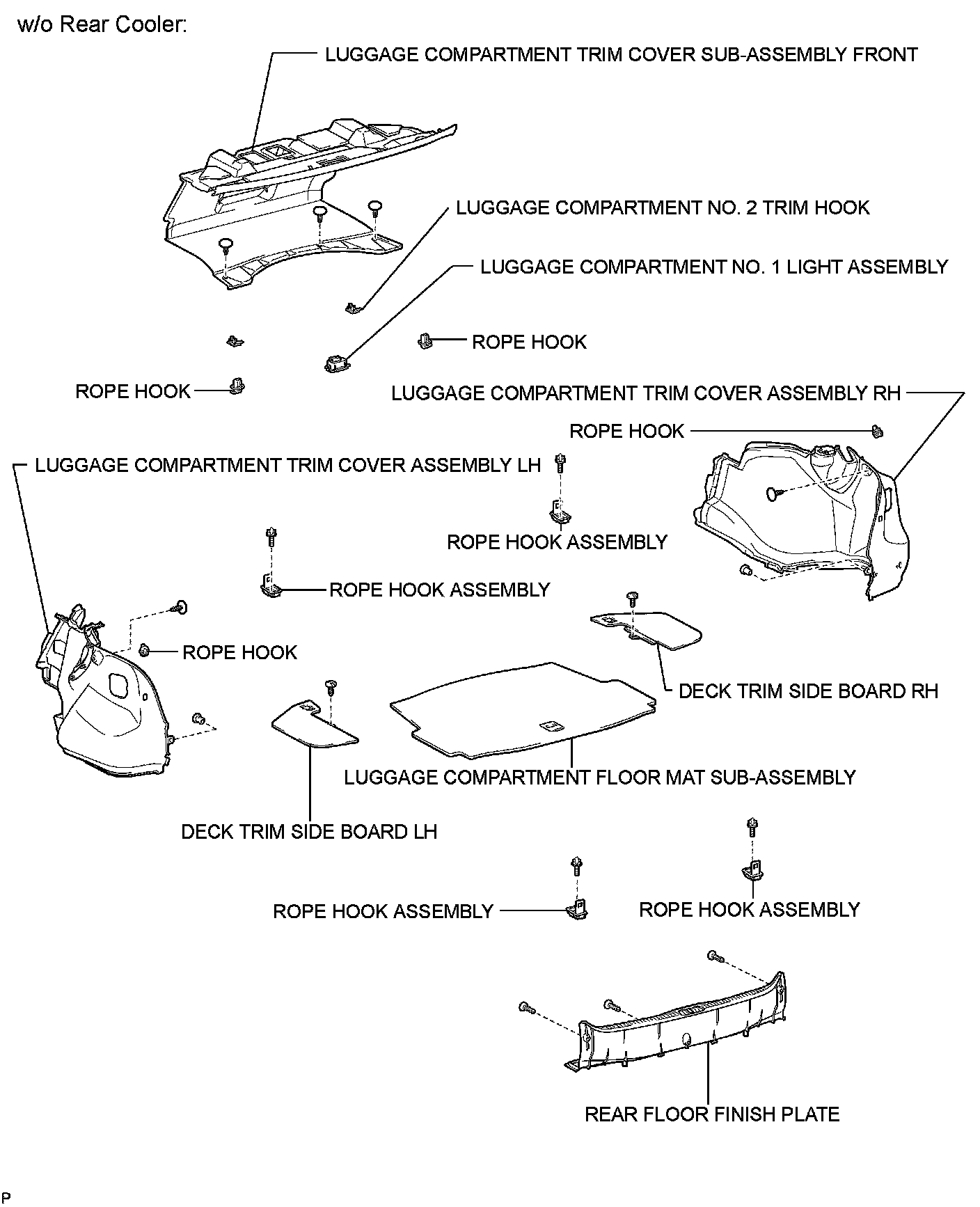 w/o Rear Cooler:

LUGGAGE COMPARTMENT TRIM COVER SUB-ASSEMBLY FRONT

LUGGAGE COMPARTMENT NO. 2 TRIM HOOK

LUGGAGE COMPARTMENT NO. 1 LIGHT ASSEMBLY

ROPE HOOK

ROPE HOOK

LUGGAGE COMPARTMENT TRIM COVER ASSEMBLY RH

ROPE HOOK

LUGGAGE COMPARTMENT TRIM COVER ASSEMBLY LH

ROPE HOOK ASSEMBLY

ROPE HOOK ASSEMBLY

ROPE HOOK

DECK TRIM SIDE BOARD RH

LUGGAGE COMPARTMENT FLOOR MAT SUB-ASSEMBLY

DECK TRIM SIDE BOARD LH

ROPE HOOK ASSEMBLY

ROPE HOOK ASSEMBLY

REAR FLOOR FINISH PLATE

P