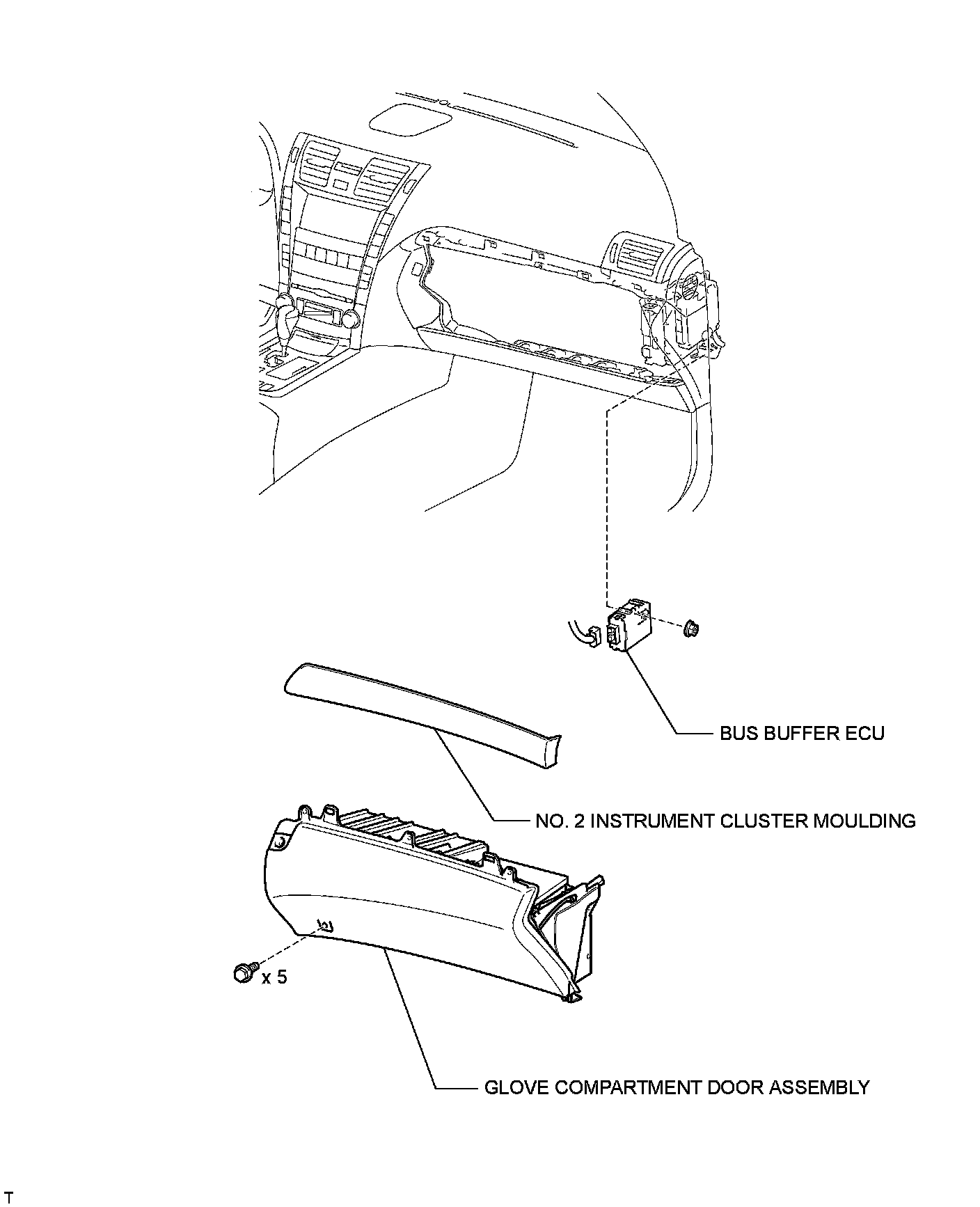 BUS BUFFER ECU

NO. 2 INSTRUMENT CLUSTER MOULDING

x 5

GLOVE COMPARTMENT DOOR ASSEMBLY

T