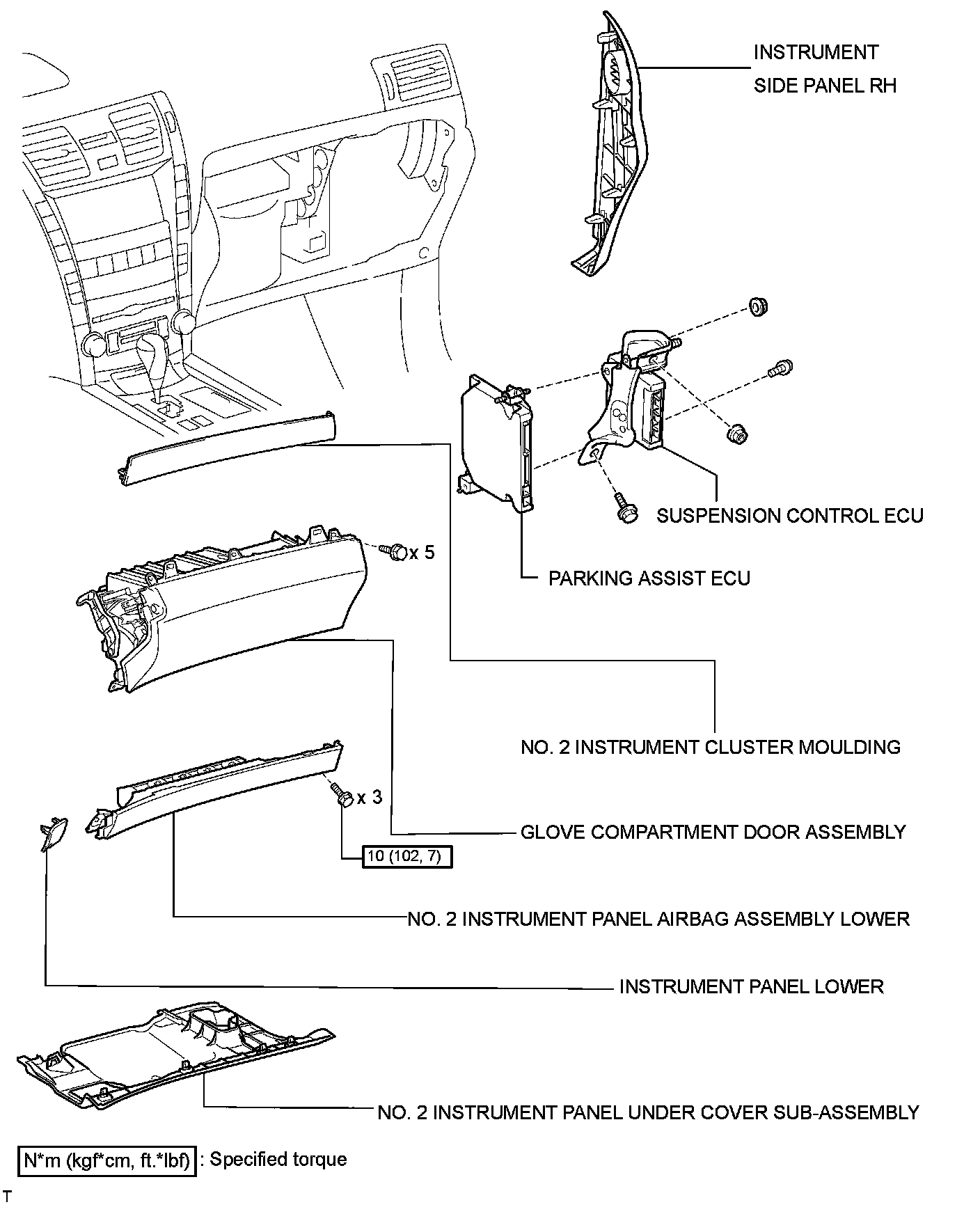 INSTRUMENT SIDE PANEL RH

SUSPENSION CONTROL ECU

x 5

PARKING ASSIST ECU

NO. 2 INSTRUMENT CLUSTER MOULDING

x 3

GLOVE COMPARTMENT DOOR ASSEMBLY

10 (102, 7)

NO. 2 INSTRUMENT PANEL AIRBAG ASSEMBLY LOWER

INSTRUMENT PANEL LOWER

NO. 2 INSTRUMENT PANEL UNDER COVER SUB-ASSEMBLY

N*m (kgf*cm, ft.*lbf) : Specified torque

T