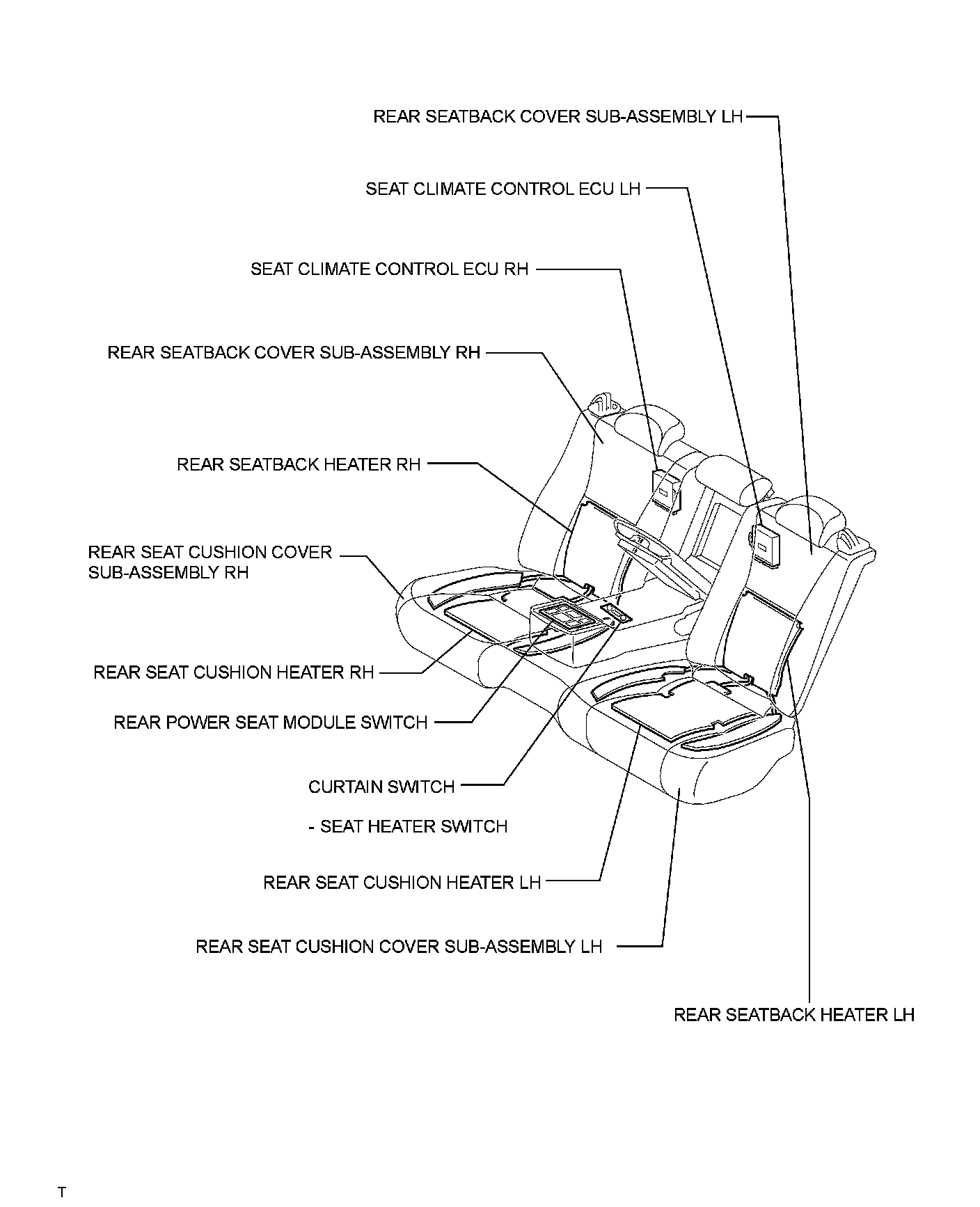 REAR SEATBACK COVER SUB-ASSEMBLY LH

SEAT CLIMATE CONTROL ECU LH

SEAT CLIMATE CONTROL ECU RH

REAR SEATBACK COVER SUB-ASSEMBLY RH

REAR SEATBACK HEATER RH

REAR SEAT CUSHION COVER SUB-ASSEMBLY RH

REAR SEAT CUSHION HEATER RH

REAR POWER SEAT MODULE SWITCH

CURTAIN SWITCH

- SEAT HEATER SWITCH

REAR SEAT CUSHION HEATER LH

REAR SEAT CUSHION COVER SUB-ASSEMBLY LH

REAR SEATBACK HEATER LH

T