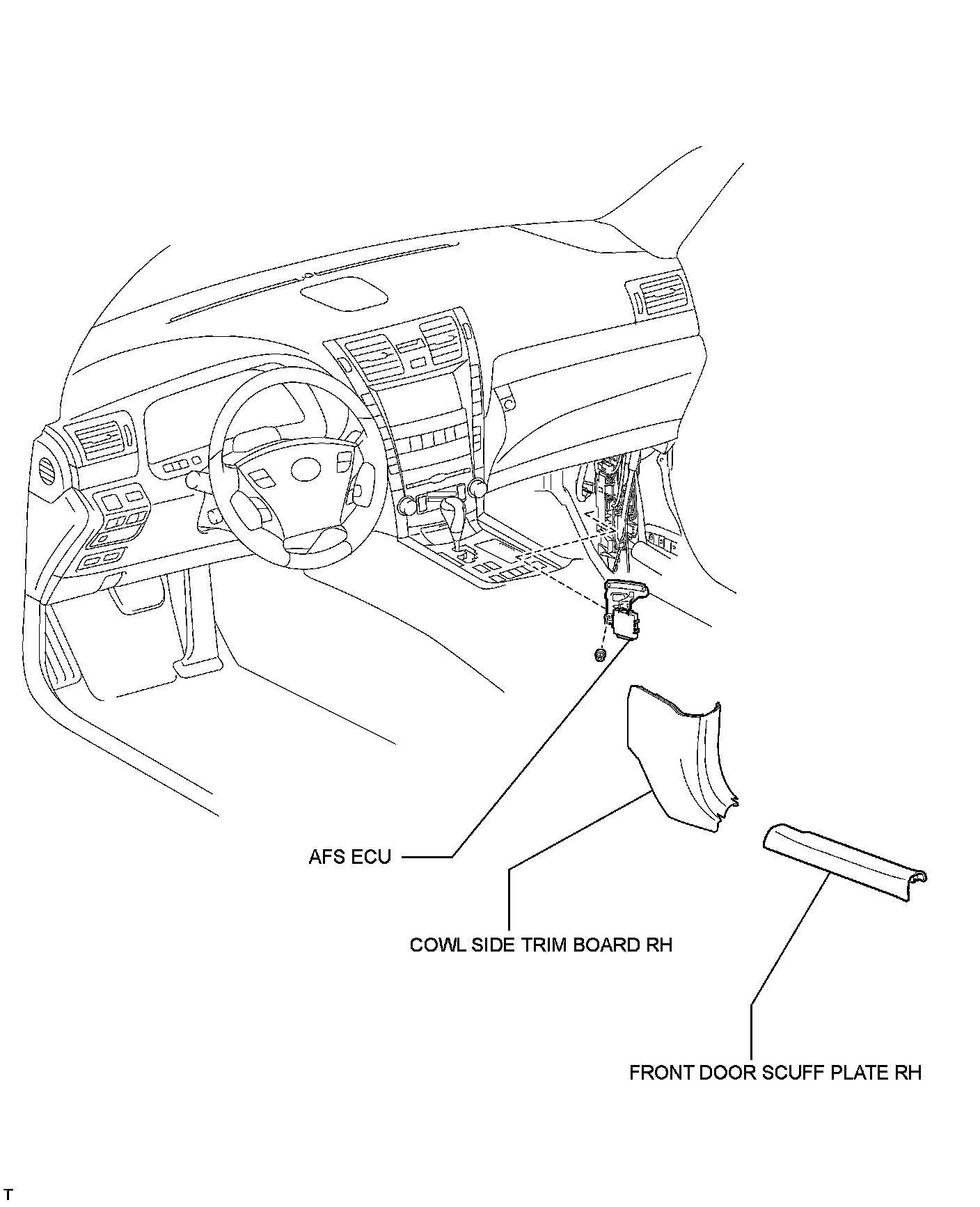 AFS ECU

COWL SIDE TRIM BOARD RH

FRONT DOOR SCUFF PLATE RH

T