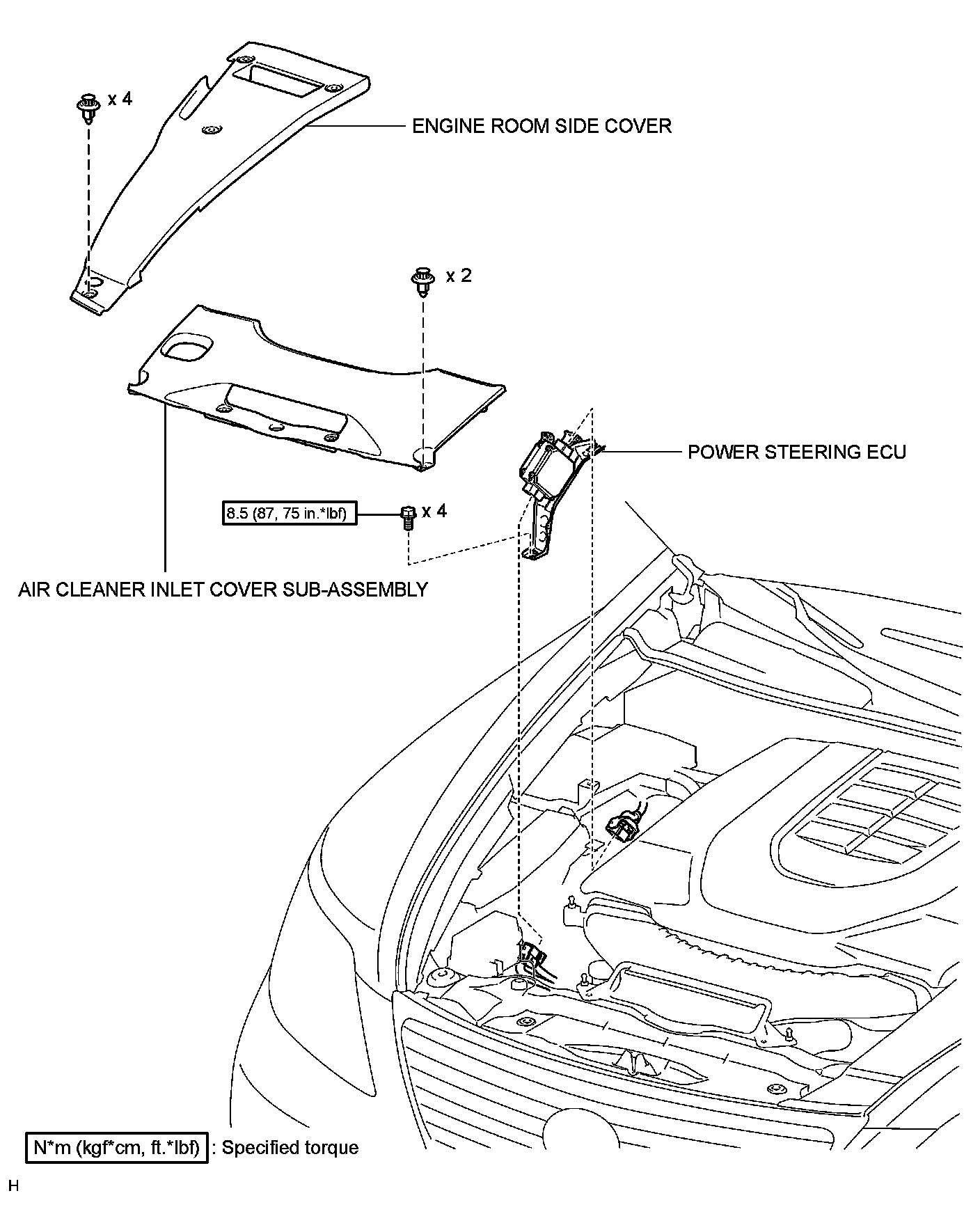 x 4

ENGINE ROOM SIDE COVER

x 2

POWER STEERING ECU

8.5 (87, 75 in.*lbf)

x 4

AIR CLEANER INLET COVER SUB-ASSEMBLY

N*m (kgf*cm, ft.*lbf) : Specified torque

H