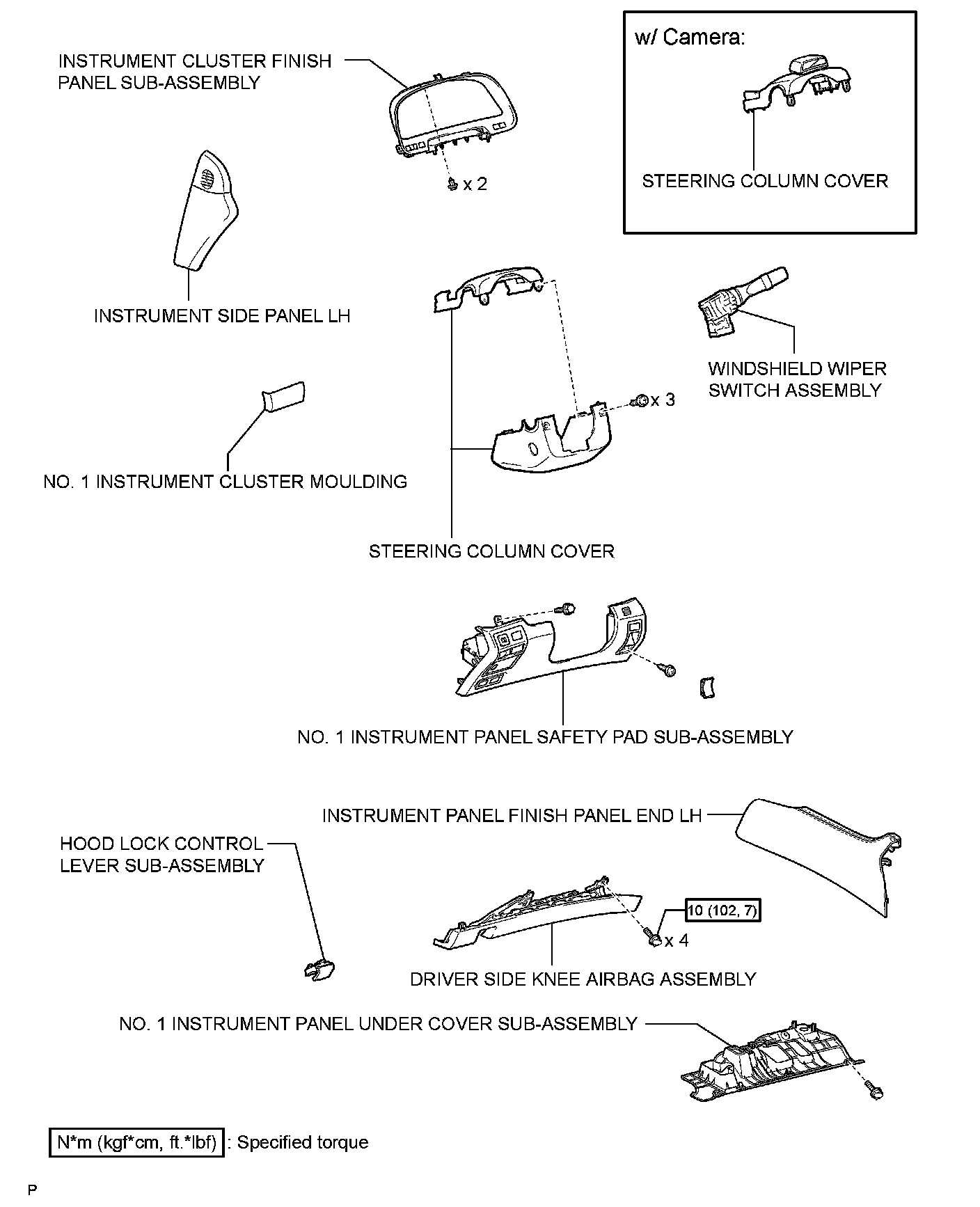 INSTRUMENT CLUSTER FINISH PANEL SUB-ASSEMBLY

x 2

w/ Camera:

STEERING COLUMN COVER

INSTRUMENT SIDE PANEL LH

WINDSHIELD WIPER SWITCH ASSEMBLY

x 3

NO. 1 INSTRUMENT CLUSTER MOULDING

STEERING COLUMN COVER

NO. 1 INSTRUMENT PANEL SAFETY PAD SUB-ASSEMBLY

INSTRUMENT PANEL FINISH PANEL END LH

HOOD LOCK CONTROL LEVER SUB-ASSEMBLY

10 (102, 7)

x 4

DRIVER SIDE KNEE AIRBAG ASSEMBLY

NO. 1 INSTRUMENT PANEL UNDER COVER SUB-ASSEMBLY

N*m (kgf*cm, ft.*lbf) : Specified torque

P