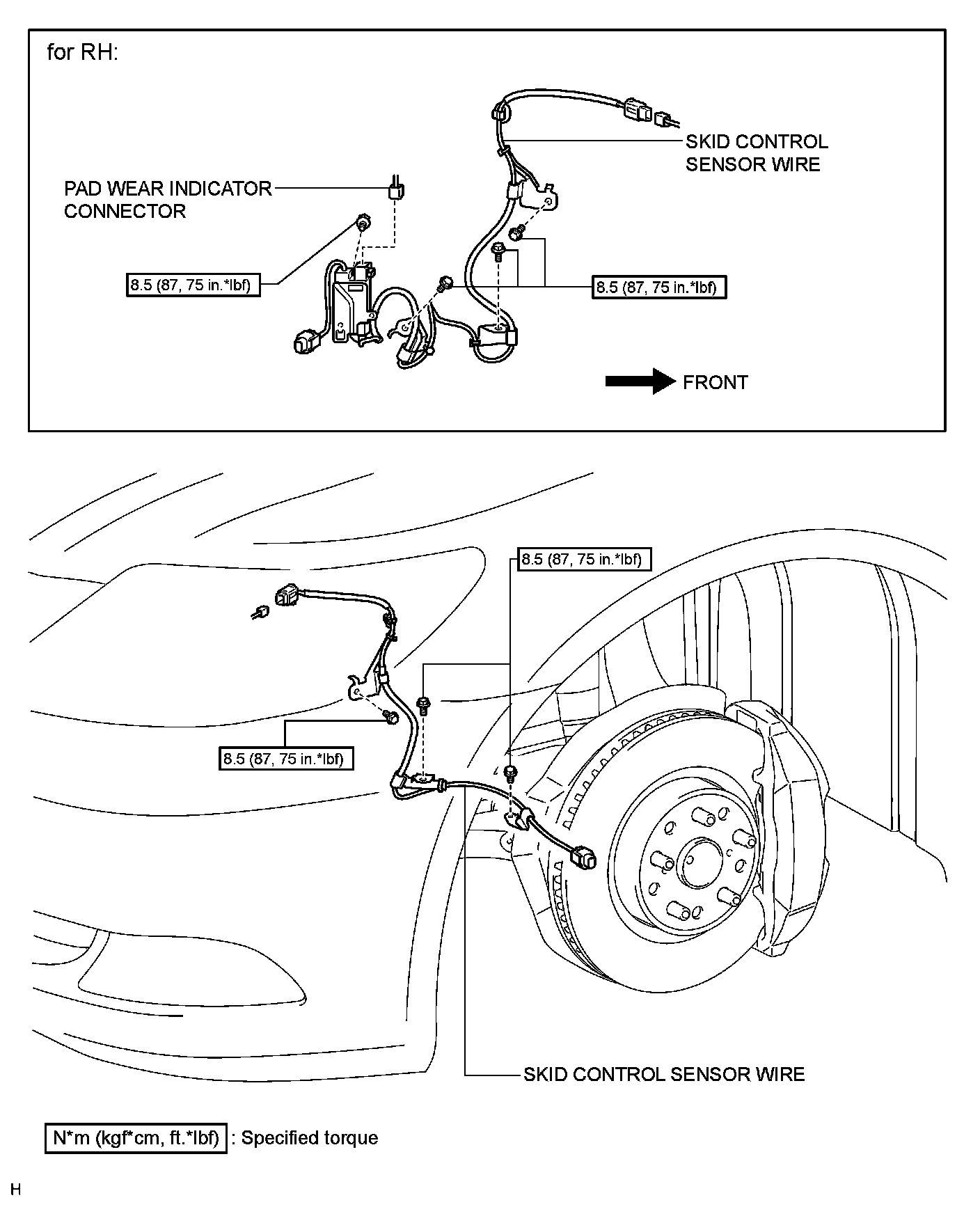 for RH:

SKID CONTROL SENSOR WIRE

PAD WEAR INDICATOR CONNECTOR

8.5 (87, 75 in.*lbf)

8.5 (87, 75 in.*lbf)

FRONT

8.5 (87, 75 in.*lbf)

8.5 (87, 75 in.*lbf)

SKID CONTROL SENSOR WIRE

N*m (kgf*cm, ft.*lbf) : Specified torque

H