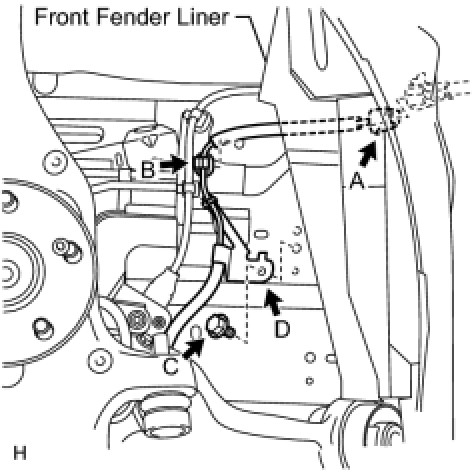 Front Fender Liner

B

A

D

C

H