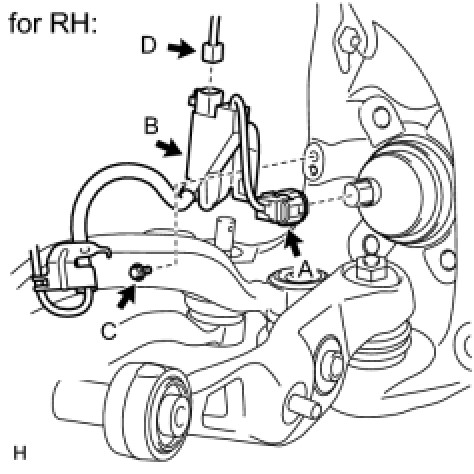 for RH:

D

B

A

C

H