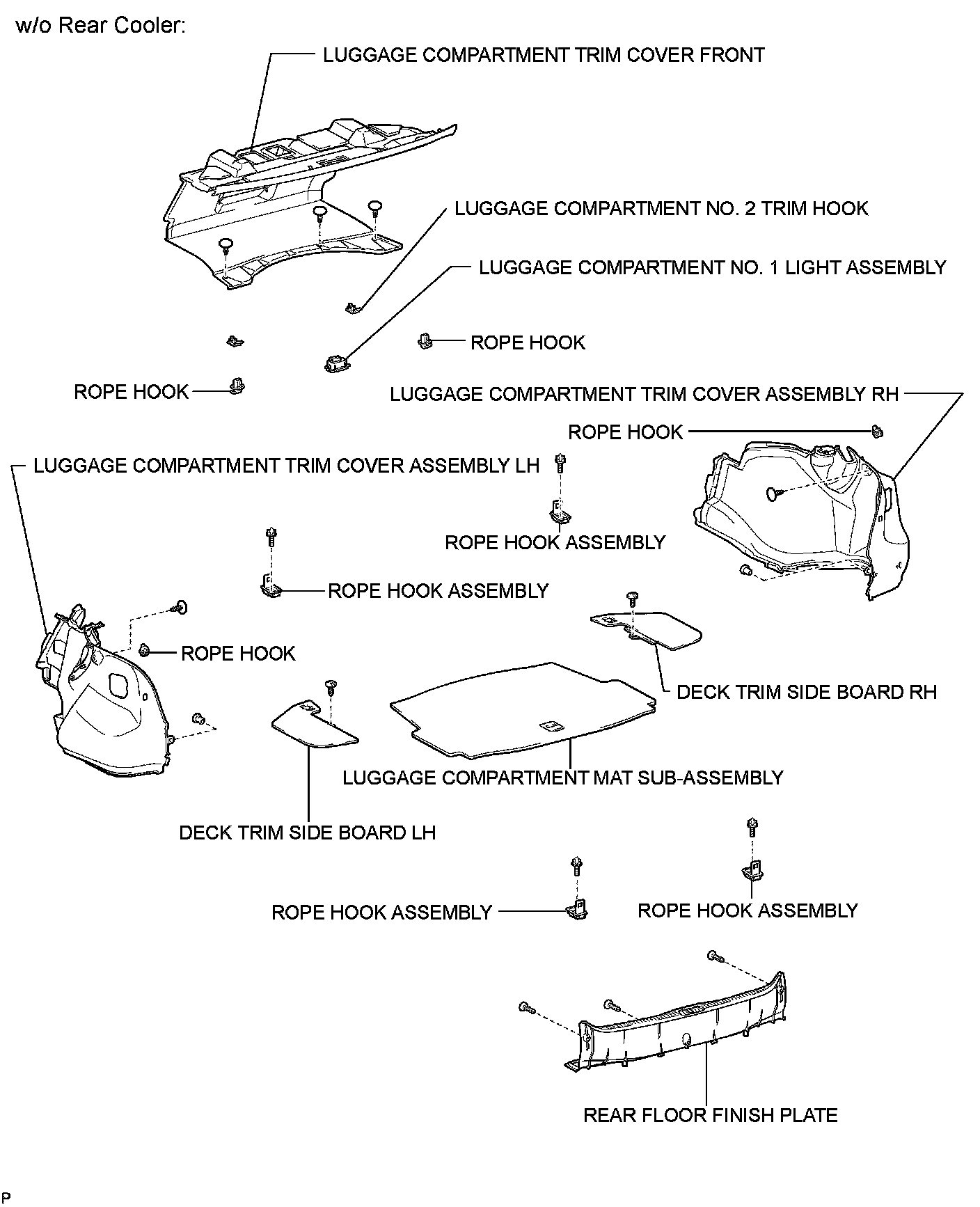 w/o Rear Cooler:

LUGGAGE COMPARTMENT TRIM COVER FRONT

LUGGAGE COMPARTMENT NO. 2 TRIM HOOK

LUGGAGE COMPARTMENT NO. 1 LIGHT ASSEMBLY

ROPE HOOK

ROPE HOOK

LUGGAGE COMPARTMENT TRIM COVER ASSEMBLY RH

ROPE HOOK

LUGGAGE COMPARTMENT TRIM COVER ASSEMBLY LH

ROPE HOOK ASSEMBLY

ROPE HOOK ASSEMBLY

ROPE HOOK

DECK TRIM SIDE BOARD RH

LUGGAGE COMPARTMENT MAT SUB-ASSEMBLY

DECK TRIM SIDE BOARD LH

ROPE HOOK ASSEMBLY

ROPE HOOK ASSEMBLY

REAR FLOOR FINISH PLATE

P