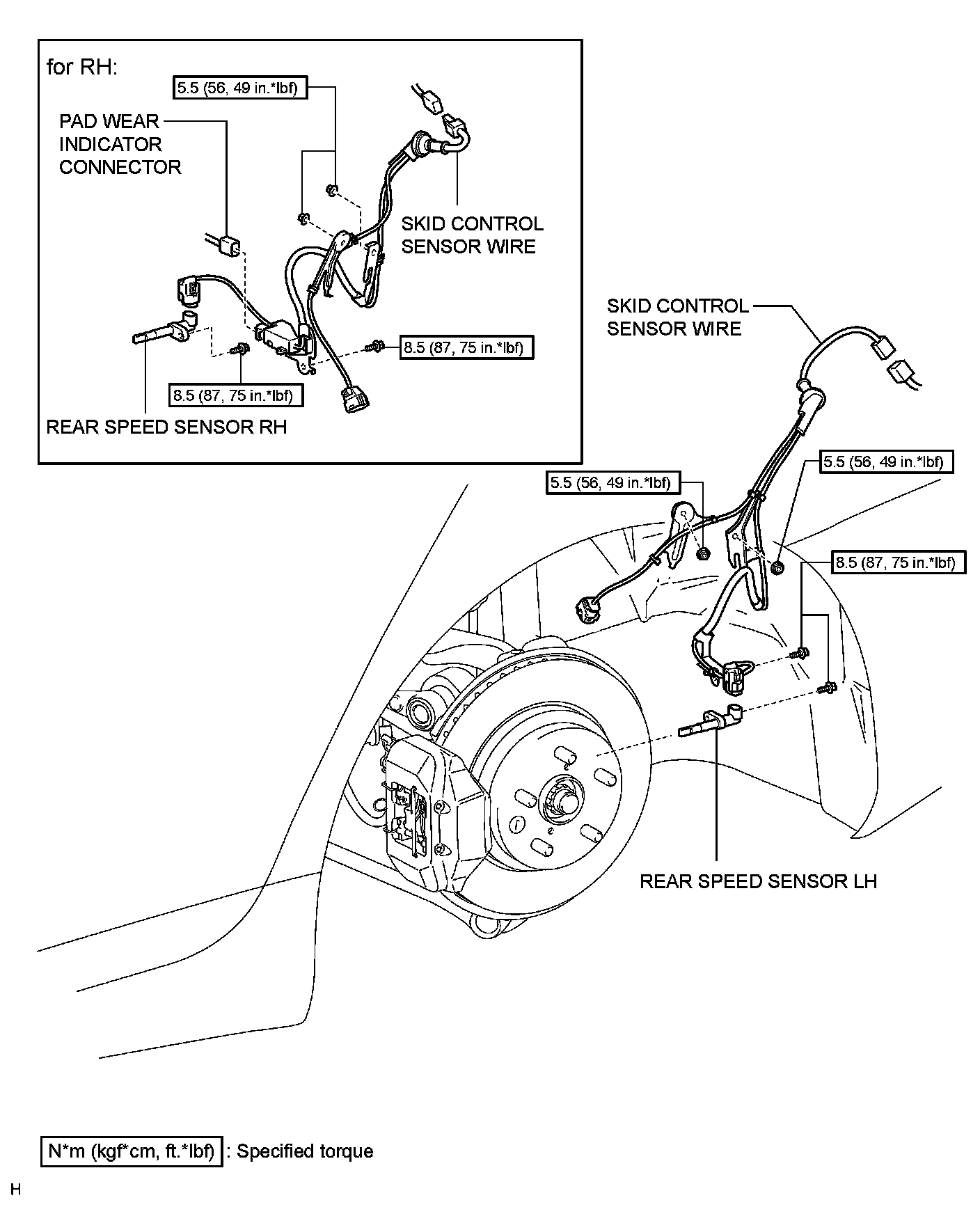 for RH:

5.5 (56, 49 in.*lbf)

PAD WEAR INDICATOR CONNECTOR

SKID CONTROL SENSOR WIRE

8.5 (87, 75 in.*lbf)

8.5 (87, 75 in.*lbf)

REAR SPEED SENSOR RH

SKID CONTROL SENSOR WIRE

5.5 (56, 49 in.*lbf)

5.5 (56, 49 in.*lbf)

8.5 (87, 75 in.*lbf)

REAR SPEED SENSOR LH

N*m (kgf*cm, ft.*lbf) : Specified torque

H