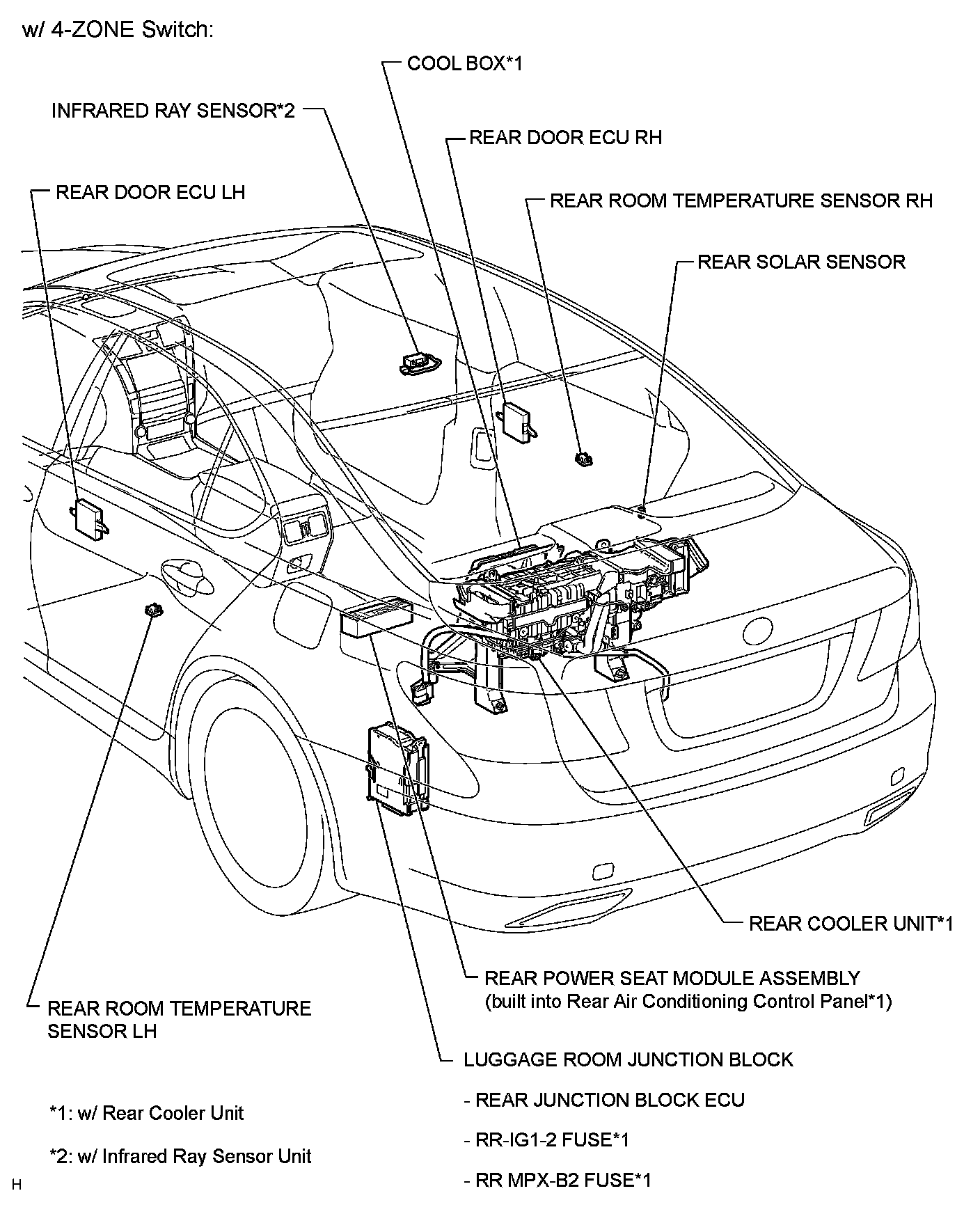 w/ 4-ZONE Switch:

COOL BOX*1

INFRARED RAY SENSOR*2

REAR DOOR ECU RH

REAR DOOR ECU LH

REAR ROOM TEMPERATURE SENSOR RH

REAR SOLAR SENSOR

REAR COOLER UNIT*1

REAR POWER SEAT MODULE ASSEMBLY (built into Rear Air Conditioning Control Panel*1)

REAR ROOM TEMPERATURE SENSOR LH

LUGGAGE ROOM JUNCTION BLOCK

- REAR JUNCTION BLOCK ECU

- RR-IG1-2 FUSE*1

- RR MPX-B2 FUSE*1

*1: w/ Rear Cooler Unit

*2: w/ Infrared Ray Sensor Unit

H