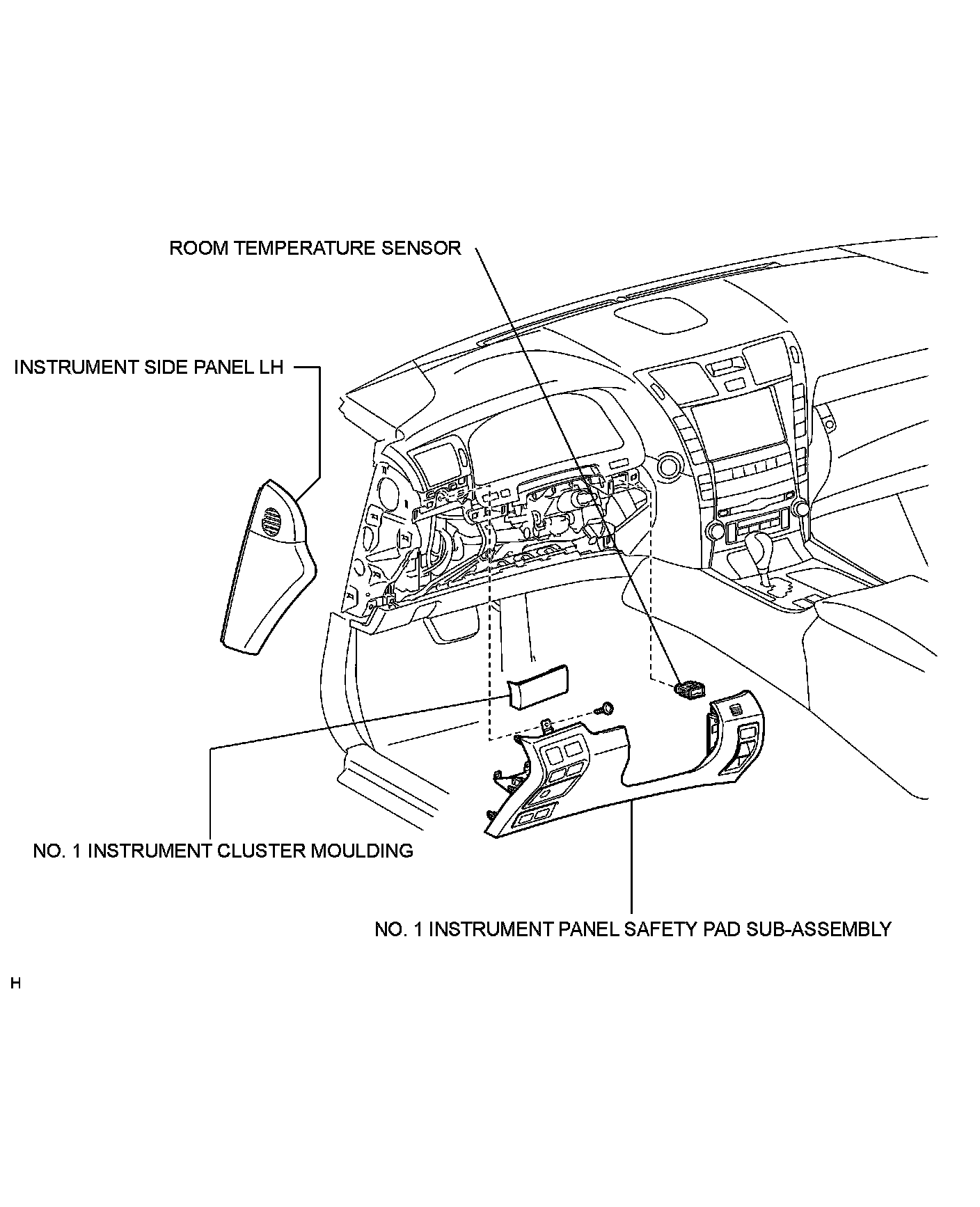 ROOM TEMPERATURE SENSOR

INSTRUMENT SIDE PANEL LH

NO. 1 INSTRUMENT CLUSTER MOULDING

NO. 1 INSTRUMENT PANEL SAFETY PAD SUB-ASSEMBLY

H