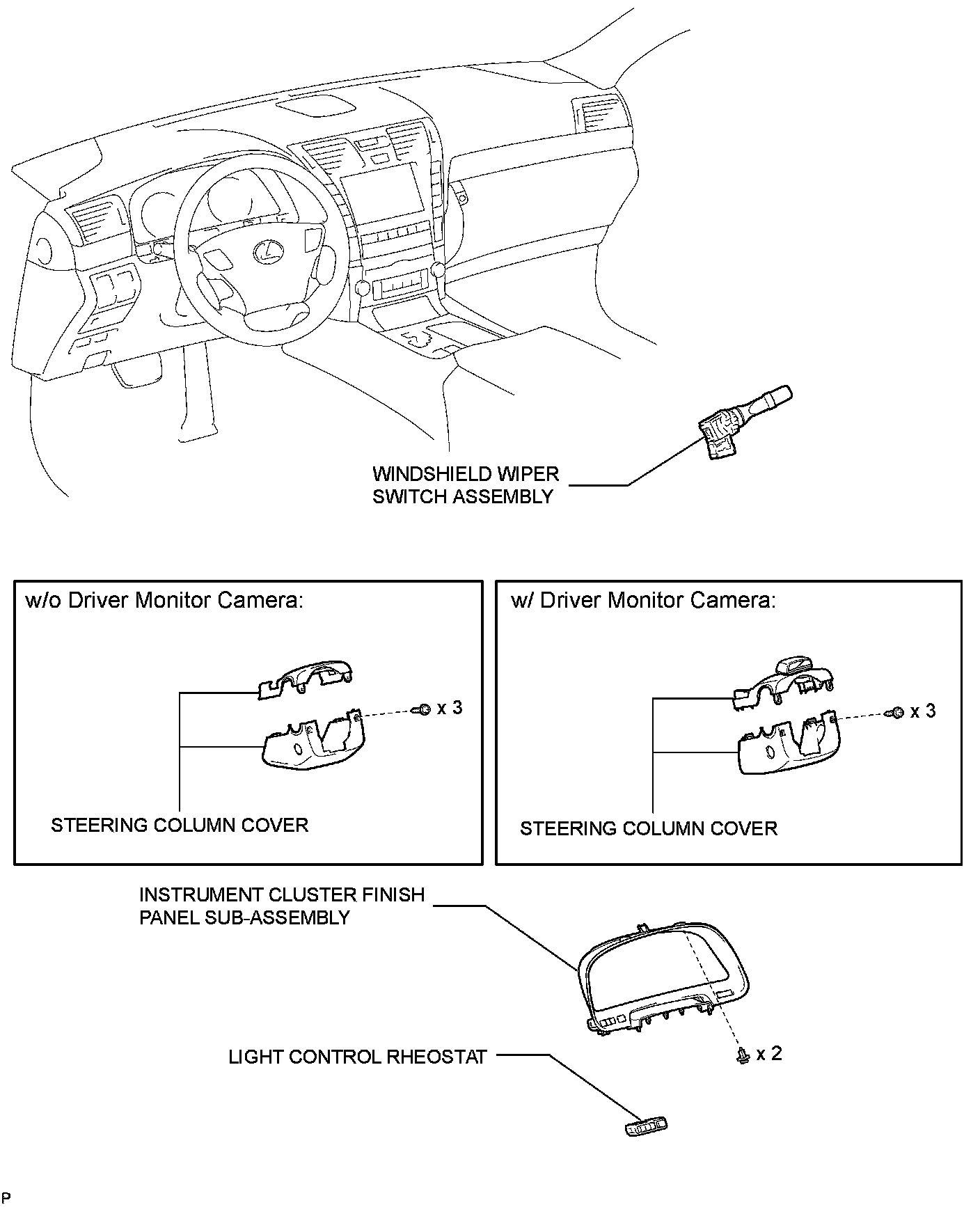 WINDSHIELD WIPER SWITCH ASSEMBLY

w/o Driver Monitor Camera:

x 3

STEERING COLUMN COVER

w/ Driver Monitor Camera:

x 3

STEERING COLUMN COVER

INSTRUMENT CLUSTER FINISH PANEL SUB-ASSEMBLY

x 2

LIGHT CONTROL RHEOSTAT

P