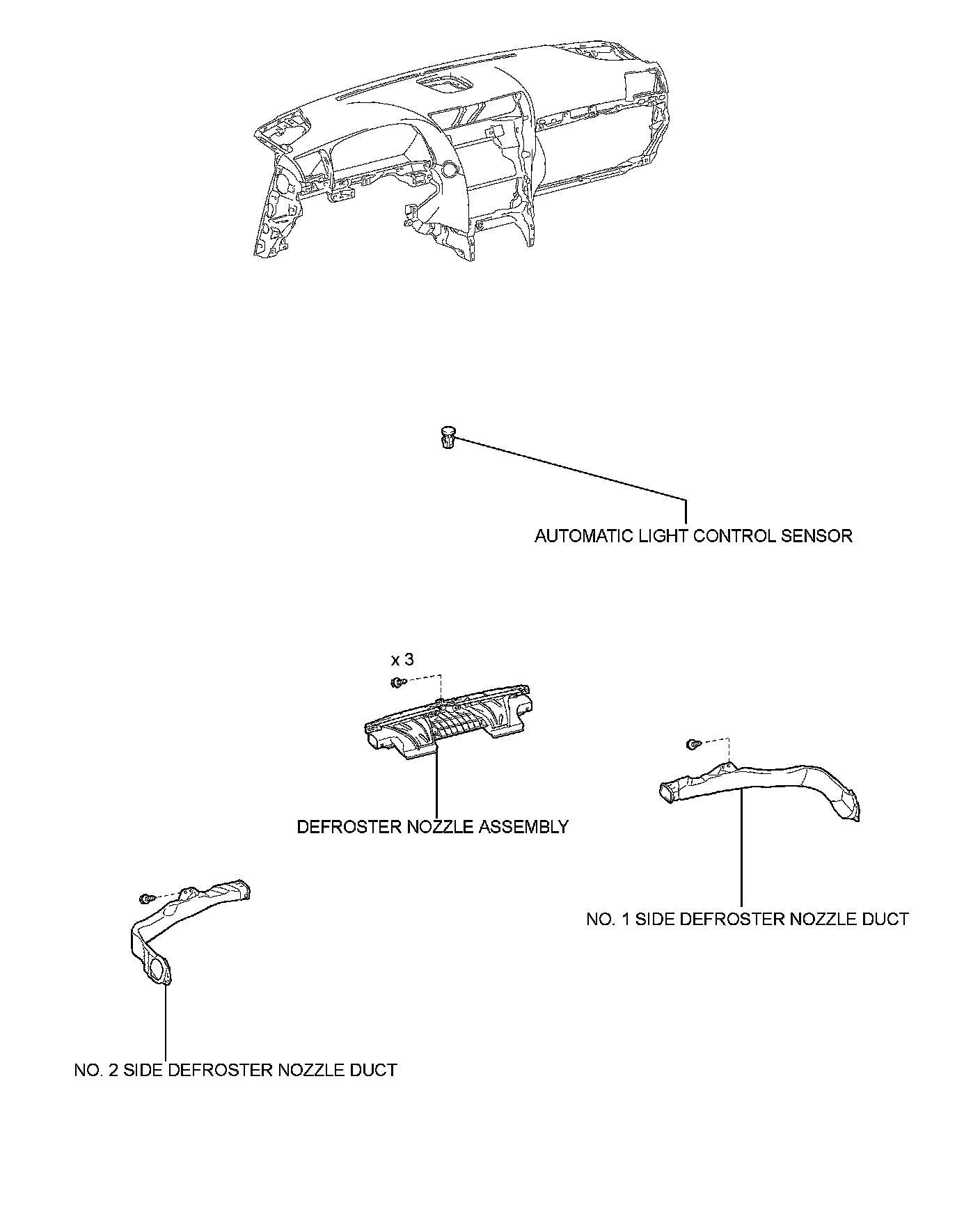 AUTOMATIC LIGHT CONTROL SENSOR

x 3

DEFROSTER NOZZLE ASSEMBLY

NO. 1 SIDE DEFROSTER NOZZLE DUCT

NO. 2 SIDE DEFROSTER NOZZLE DUCT