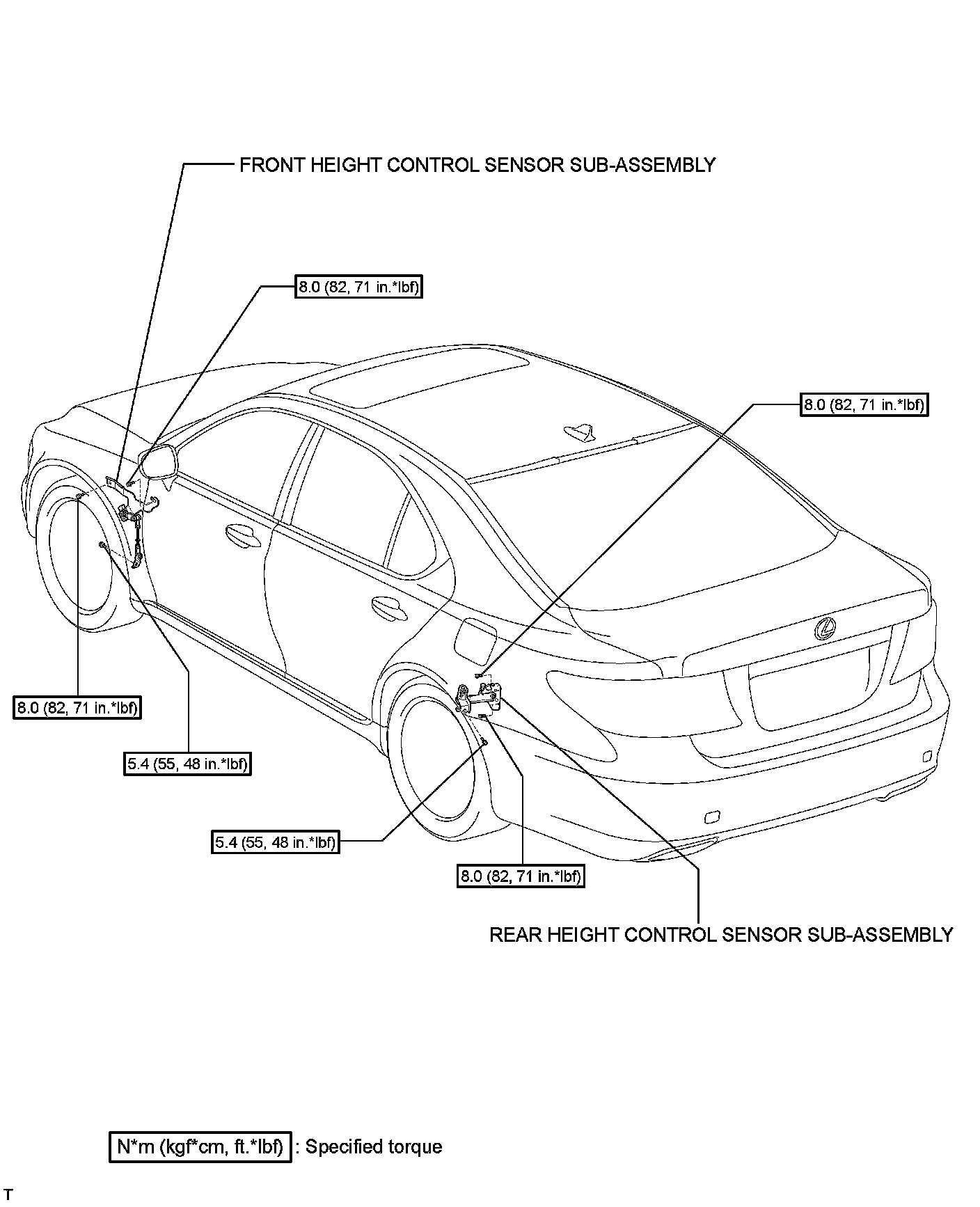 FRONT HEIGHT CONTROL SENSOR SUB-ASSEMBLY

8.0 (82, 71 in.*lbf)

8.0 (82, 71 in.*lbf)

8.0 (82, 71 in.*lbf)

5.4 (55, 48 in.*lbf)

5.4 (55, 48 in.*lbf)

8.0 (82, 71 in.*lbf)

REAR HEIGHT CONTROL SENSOR SUB-ASSEMBLY

N*m (kgf*cm, ft.*lbf) : Specified torque

T