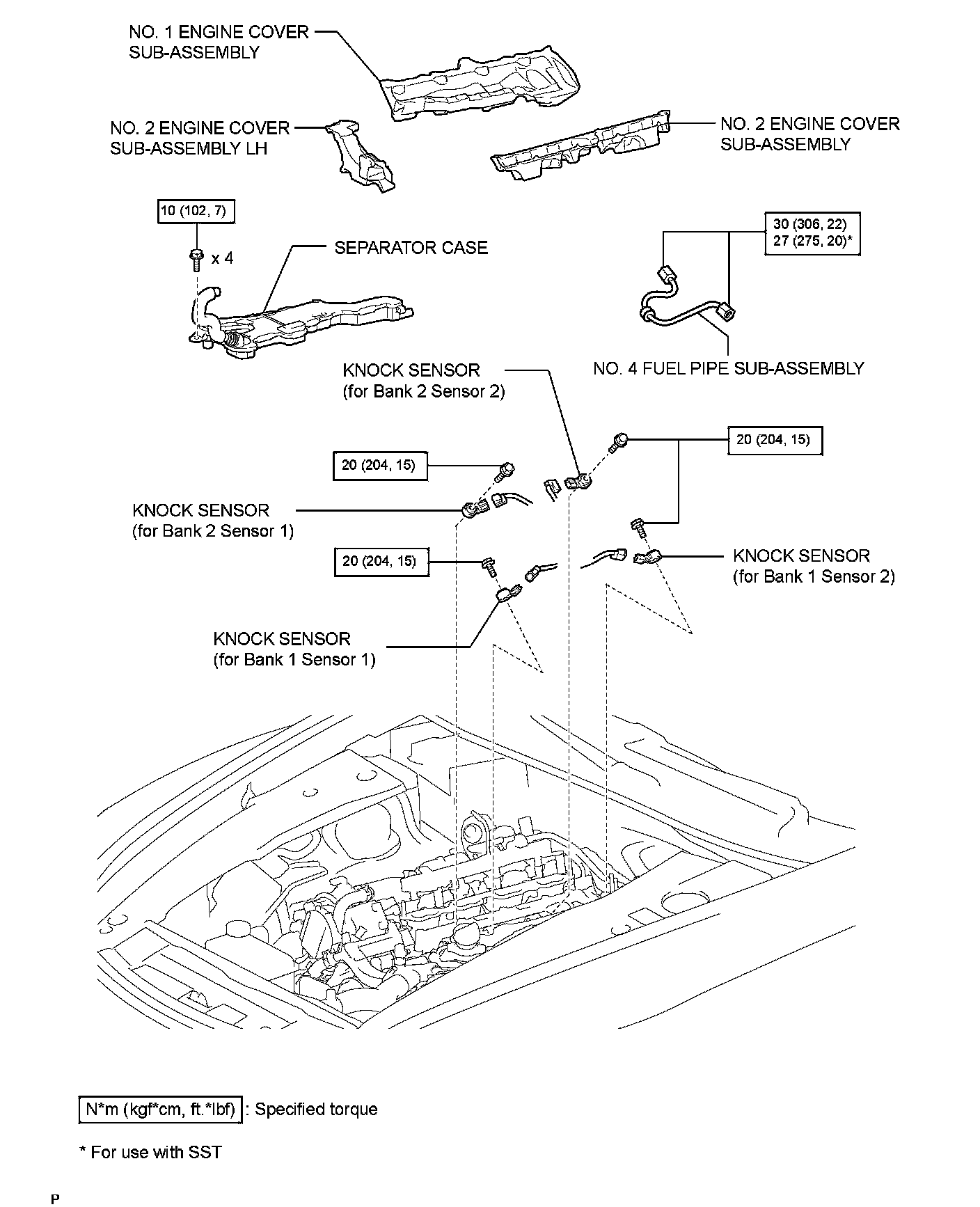 NO. 1 ENGINE COVER SUB-ASSEMBLY

NO. 2 ENGINE COVER SUB-ASSEMBLY LH

NO. 2 ENGINE COVER SUB-ASSEMBLY

10 (102, 7)

x 4

SEPARATOR CASE

30 (306, 22)
27 (275, 20)*

NO. 4 FUEL PIPE SUB-ASSEMBLY

KNOCK SENSOR (for Bank 2 Sensor 2)

20 (204, 15)

20 (204, 15)

KNOCK SENSOR (for Bank 2 Sensor 1)

20 (204, 15)

KNOCK SENSOR (for Bank 1 Sensor 2)

KNOCK SENSOR (for Bank 1 Sensor 1)

N*m (kgf*cm, ft.*lbf) : Specified torque

* For use with SST

P