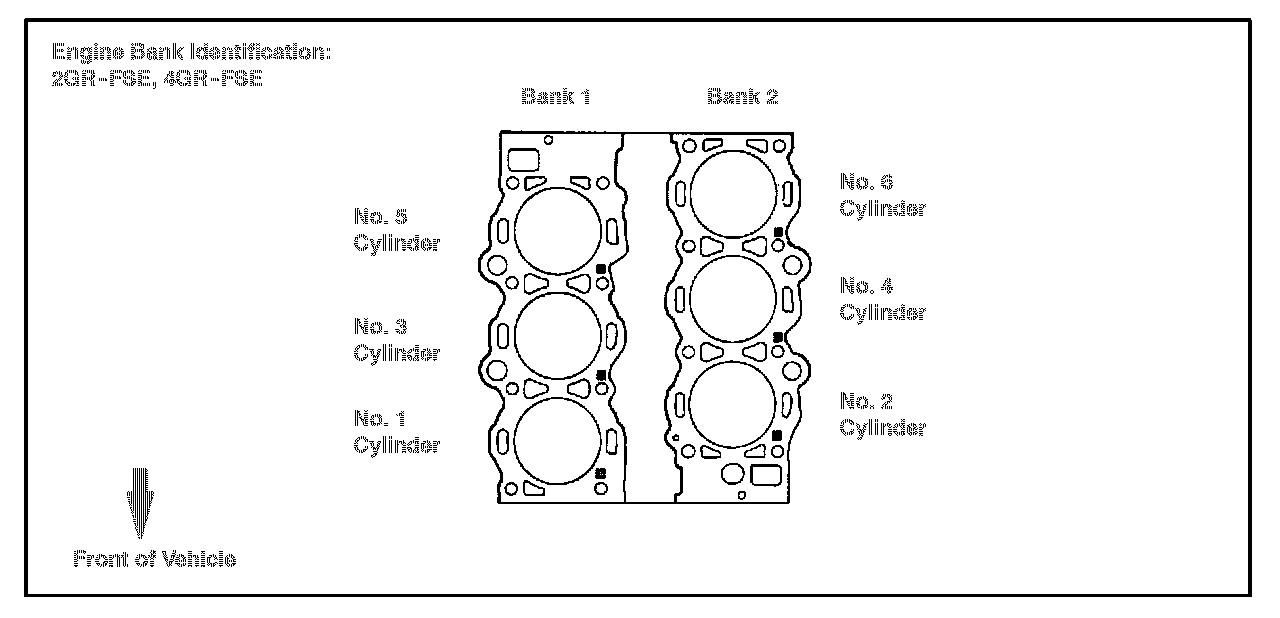 Engine Bank Identification:
2GR-FSE, 4GR-FSE

Bank 1

Bank 2

No. 5
Cylinder

No. 3
Cylinder

No. 1
Cylinder

No. 6
Cylinder

No. 4
Cylinder

No. 2
Cylinder

Front of Vehicle