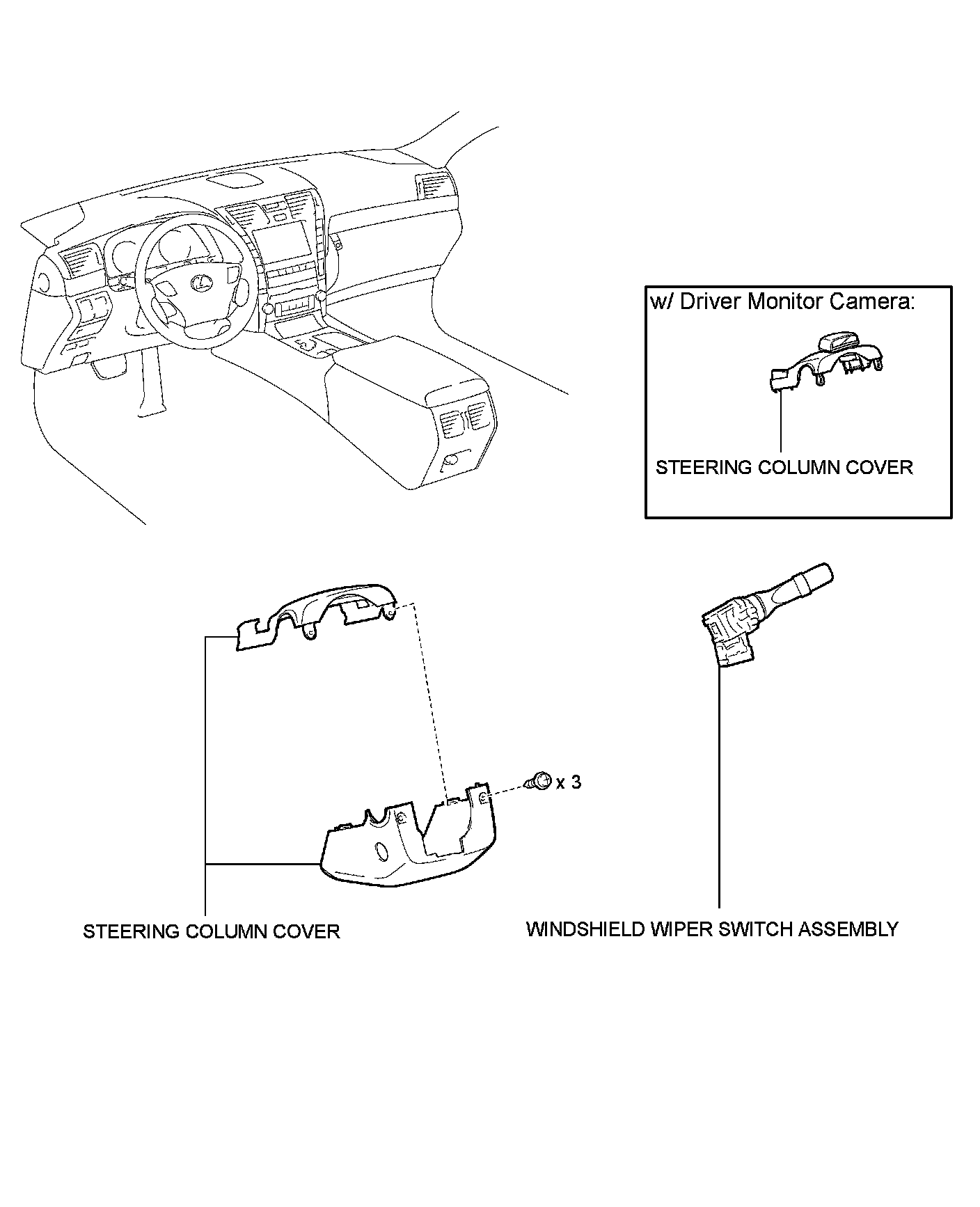 w/ Driver Monitor Camera:

STEERING COLUMN COVER

x 3

STEERING COLUMN COVER

WINDSHIELD WIPER SWITCH ASSEMBLY