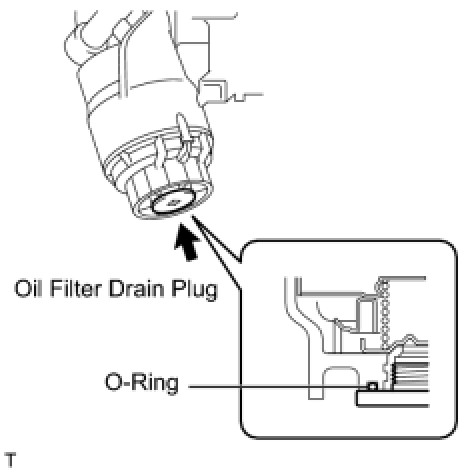 Oil Filter Drain Plug

O-Ring

T