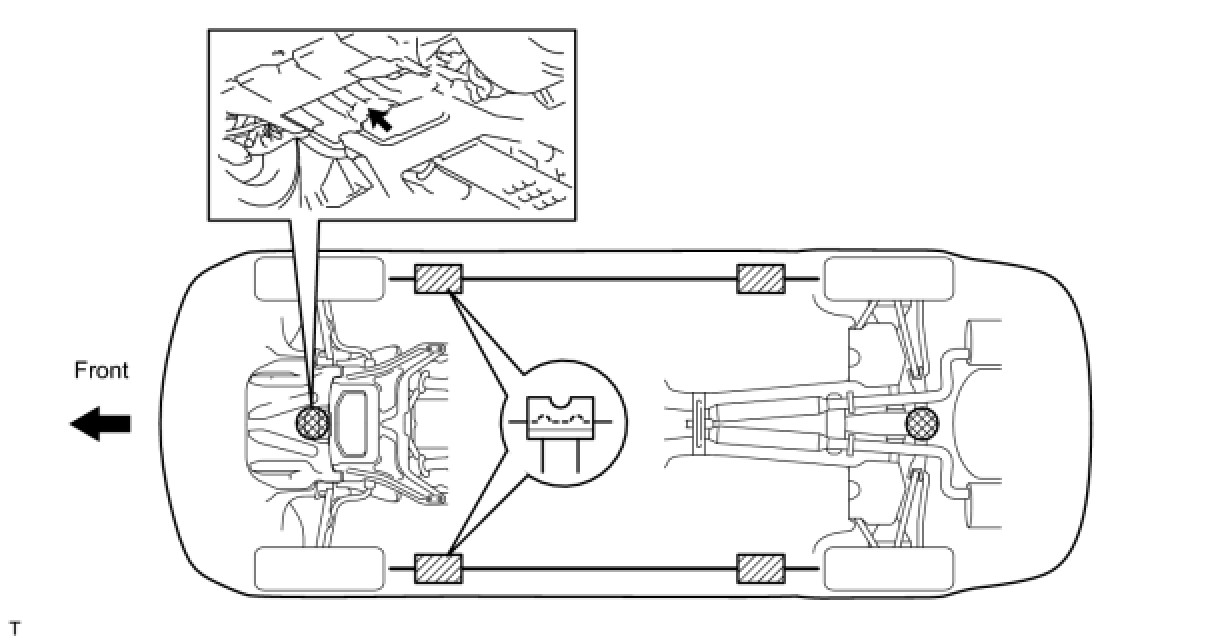 Front

T