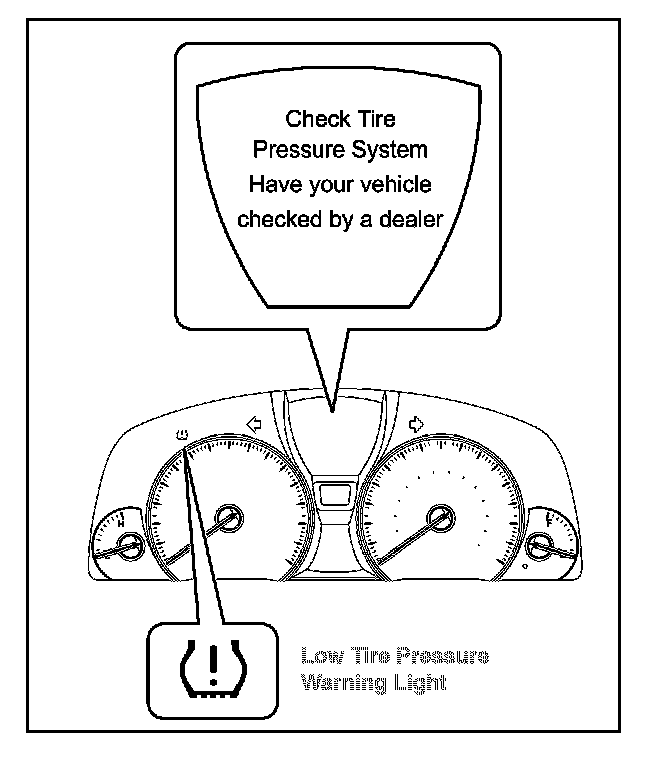 Check Tire Pressure System Have your vehicle checked by a dealer

H

F

Low Tire Pressure Warning Light