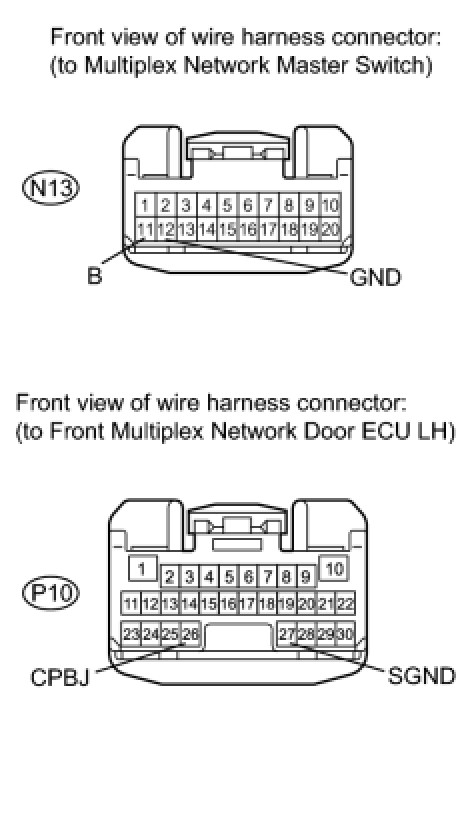 Front view of wire harness connector:
(to Multiplex Network Master Switch)

N13

1 2 3 4 5 6 7 8 9 10
11 12 13 14 15 16 17 18 19 20

B

GND

Front view of wire harness connector:
(to Front Multiplex Network Door ECU LH)

P10

1 2 3 4 5 6 7 8 9 10
11 12 13 14 15 16 17 18 19 20 21 22
23 24 25 26 27 28 29 30

CPBJ

SGND