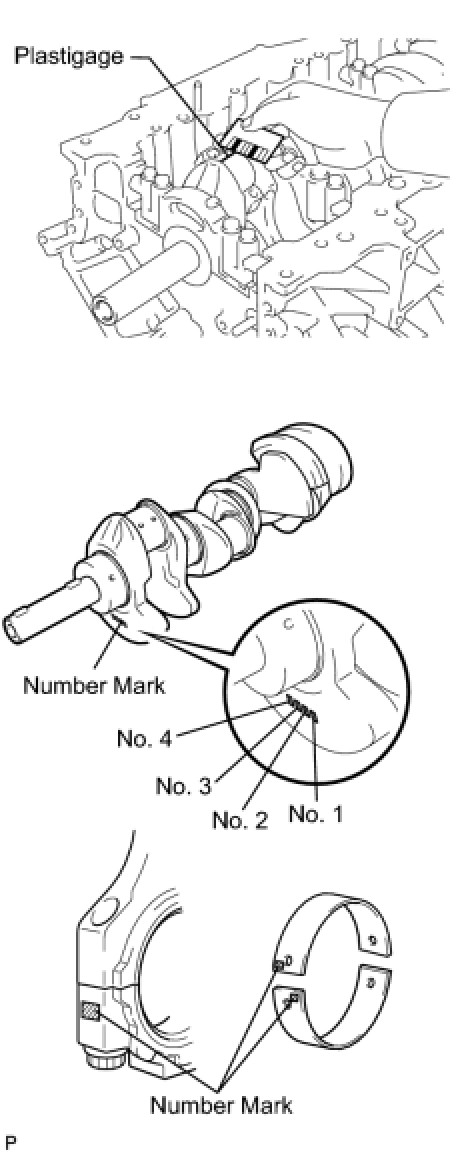 Plastigage

Number Mark

No. 4

No. 3

No. 2

No. 1

Number Mark

P