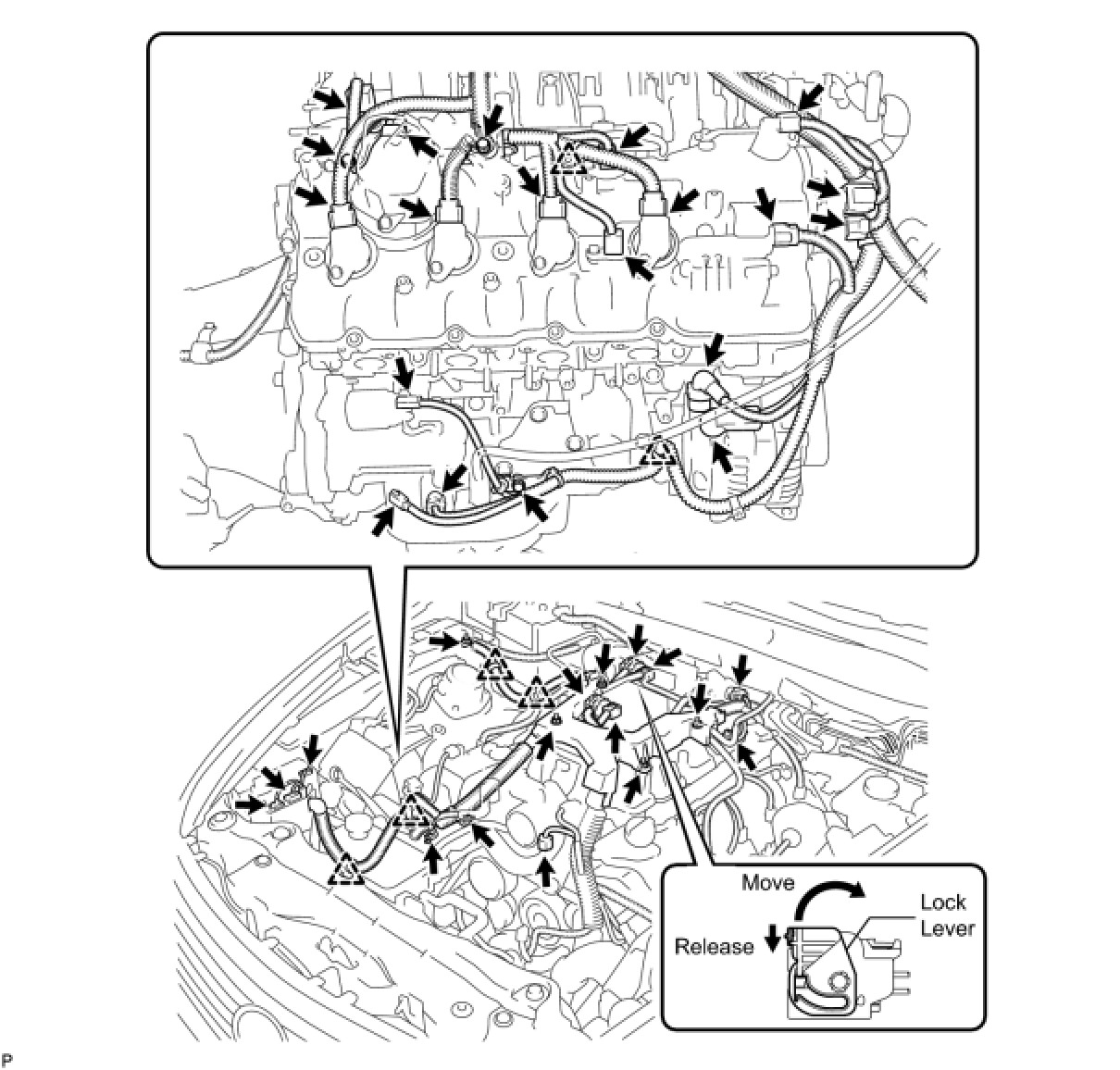 Move

Lock Lever

Release

P