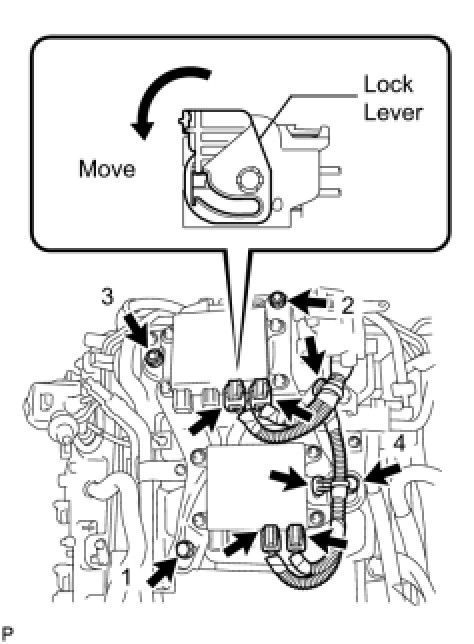 Lock Lever

Move

3

2

4

1

P