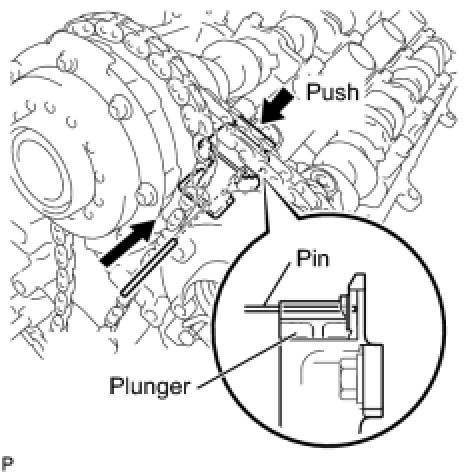 Push

Pin

Plunger

P