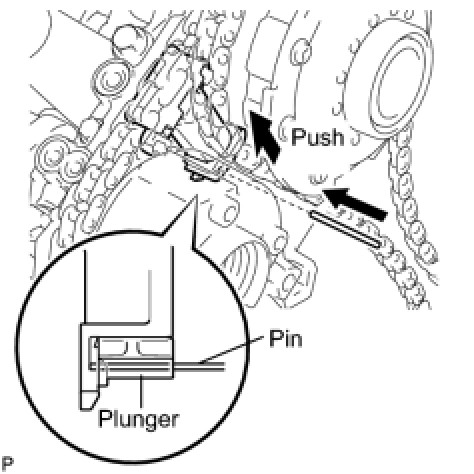 Push

Pin

Plunger

P