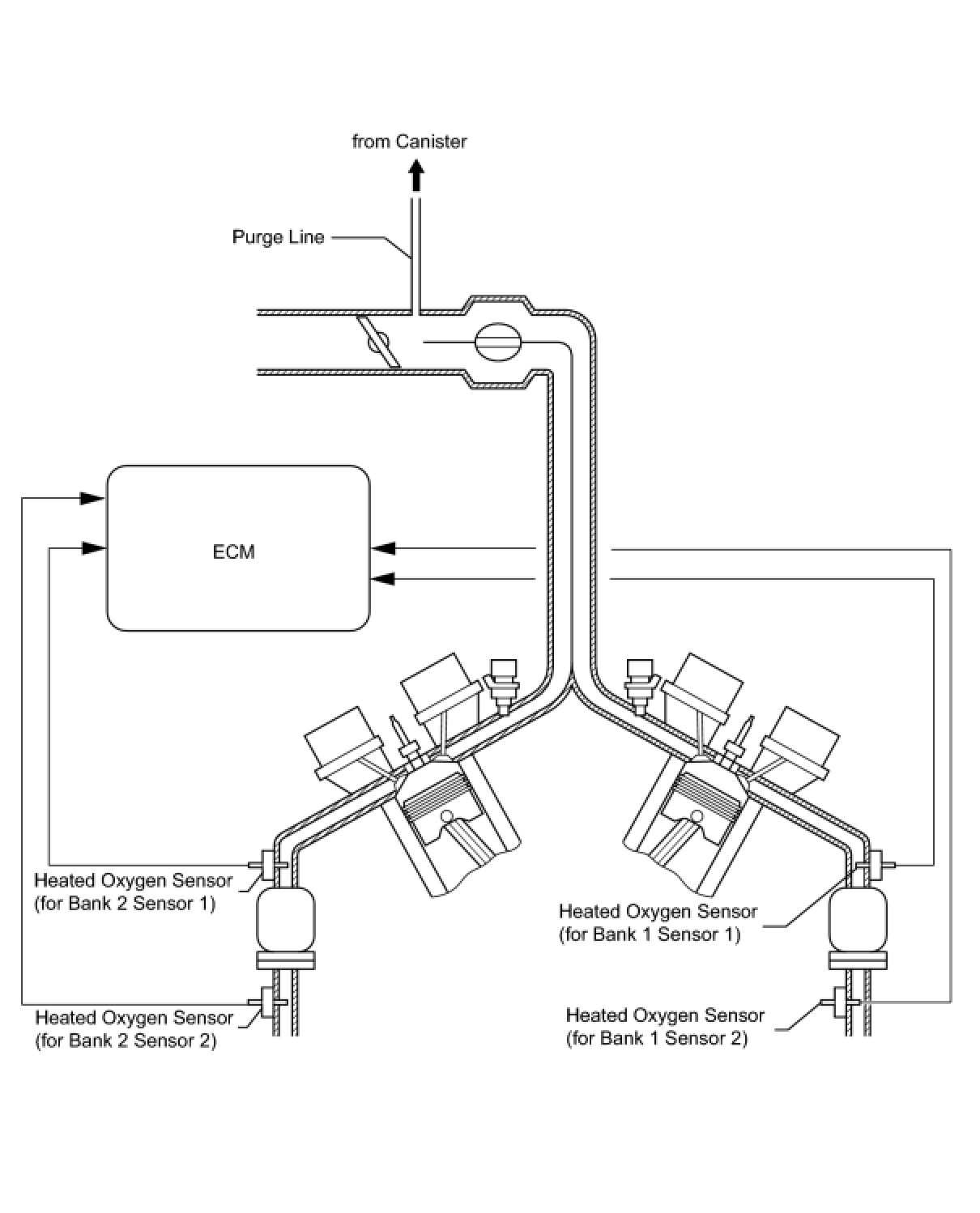 from Canister

Purge Line

ECM

Heated Oxygen Sensor
(for Bank 2 Sensor 1)

Heated Oxygen Sensor
(for Bank 1 Sensor 1)

Heated Oxygen Sensor
(for Bank 2 Sensor 2)

Heated Oxygen Sensor
(for Bank 1 Sensor 2)