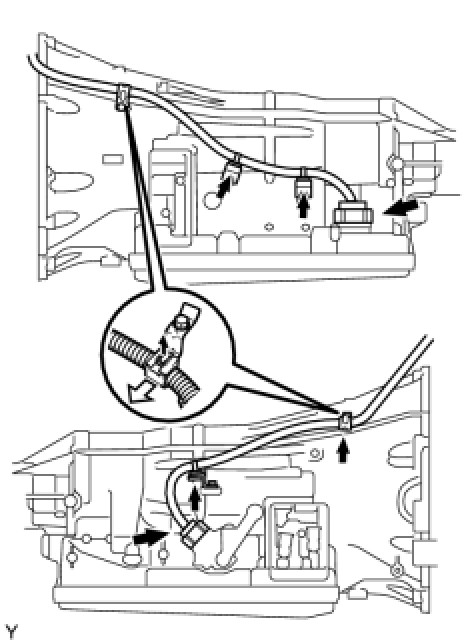 Y