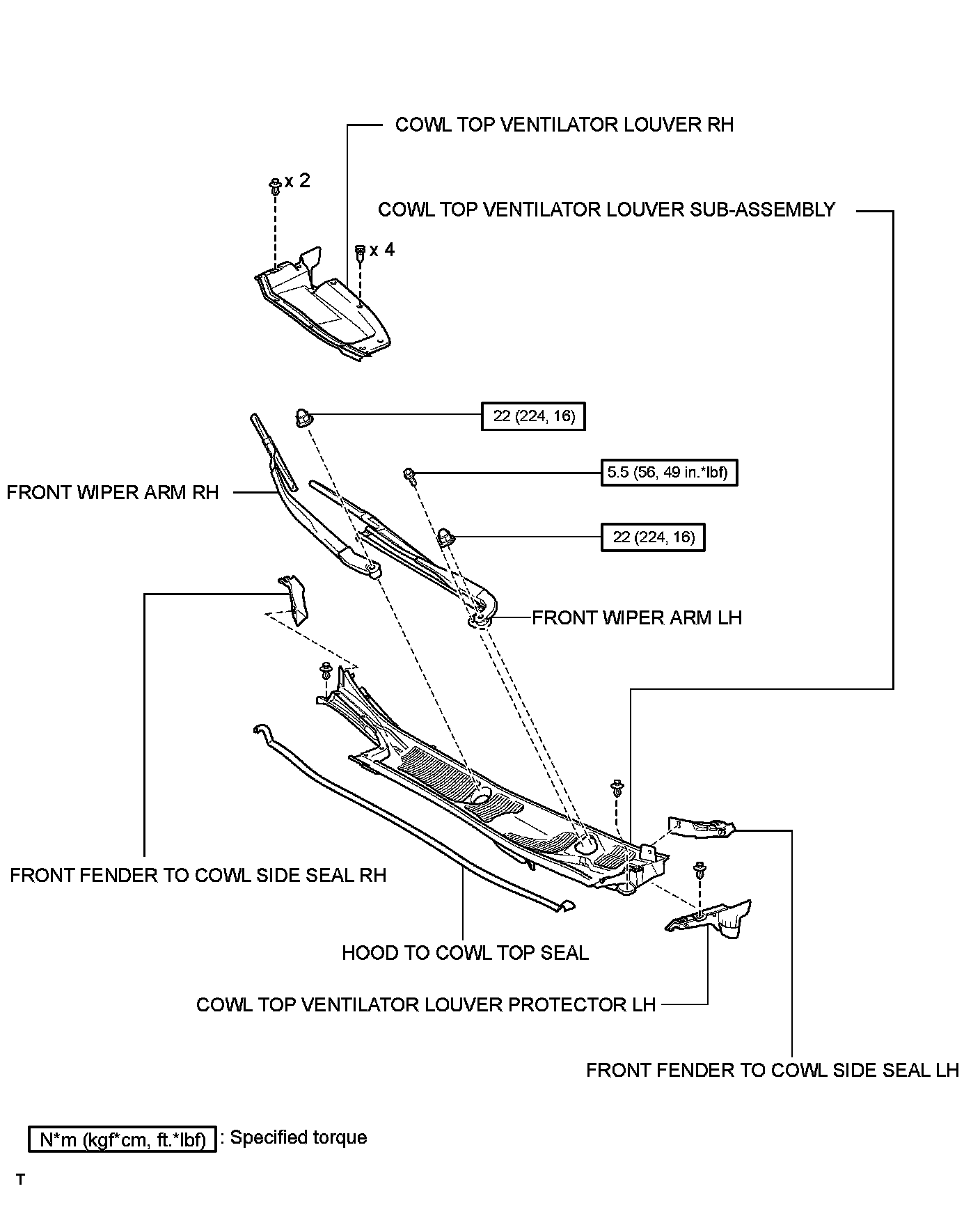 COWL TOP VENTILATOR LOUVER RH

x 2

COWL TOP VENTILATOR LOUVER SUB-ASSEMBLY

x 4

22 (224, 16)

5.5 (56, 49 in.*lbf)

FRONT WIPER ARM RH

22 (224, 16)

FRONT WIPER ARM LH

FRONT FENDER TO COWL SIDE SEAL RH

HOOD TO COWL TOP SEAL

COWL TOP VENTILATOR LOUVER PROTECTOR LH

FRONT FENDER TO COWL SIDE SEAL LH

N*m (kgf*cm, ft.*lbf) : Specified torque

T