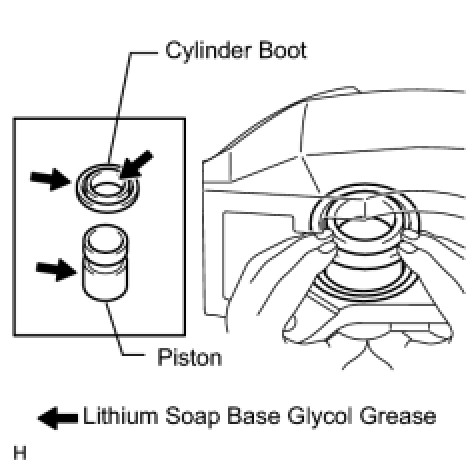 Cylinder Boot

Piston

Lithium Soap Base Glycol Grease

H