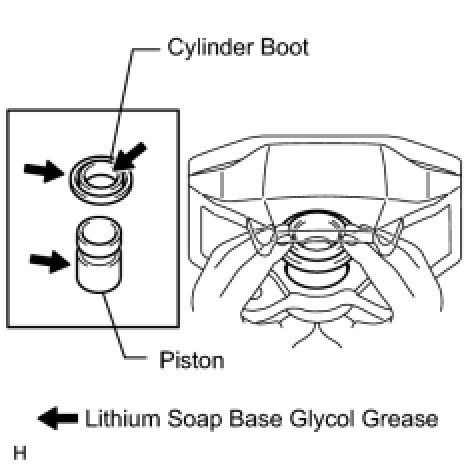 Cylinder Boot

Piston

Lithium Soap Base Glycol Grease

H