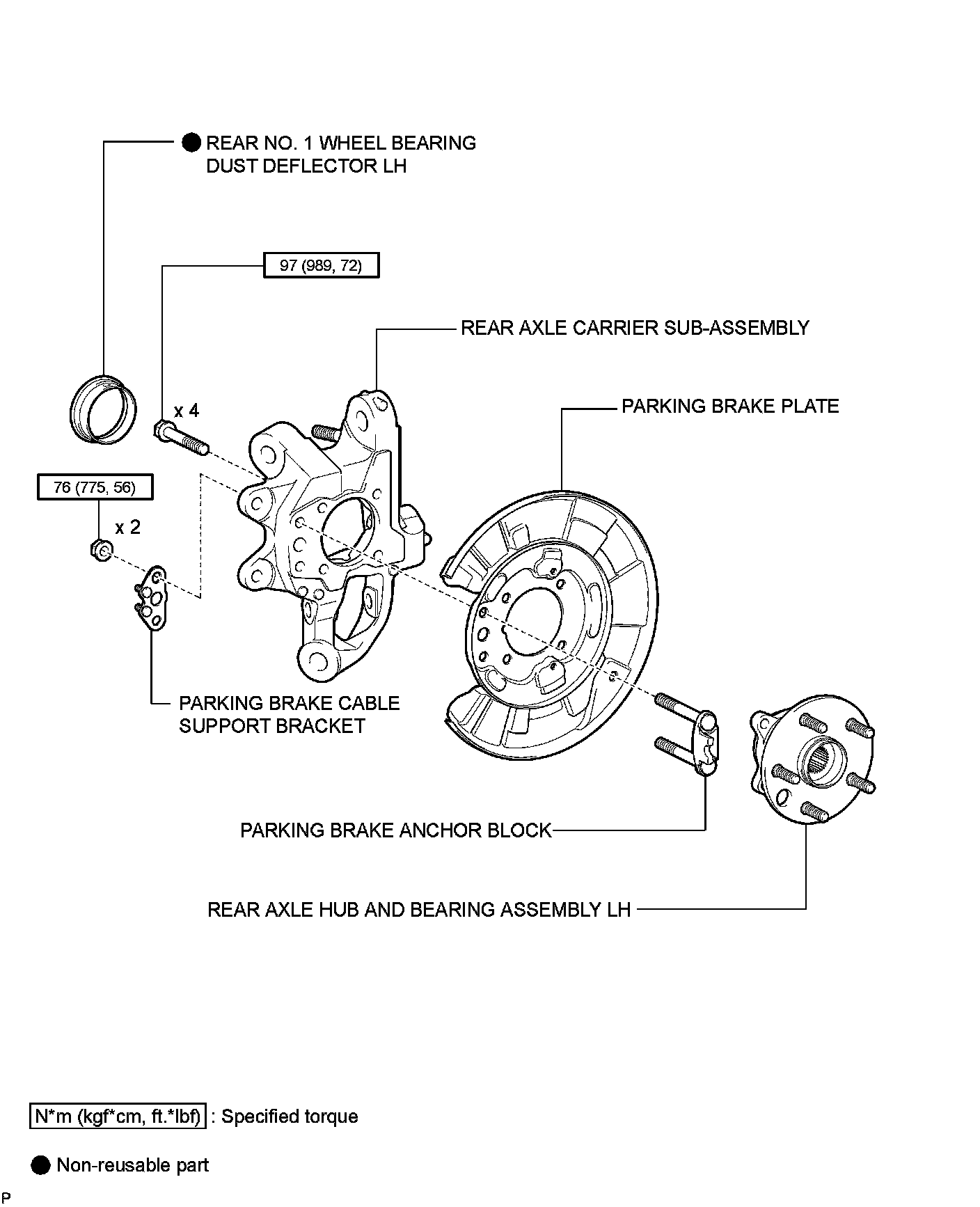 ● REAR NO. 1 WHEEL BEARING DUST DEFLECTOR LH

97 (989, 72)

REAR AXLE CARRIER SUB-ASSEMBLY

x 4

PARKING BRAKE PLATE

76 (775, 56)

x 2

PARKING BRAKE CABLE SUPPORT BRACKET

PARKING BRAKE ANCHOR BLOCK

REAR AXLE HUB AND BEARING ASSEMBLY LH

N*m (kgf*cm, ft.*lbf) : Specified torque

● Non-reusable part

P