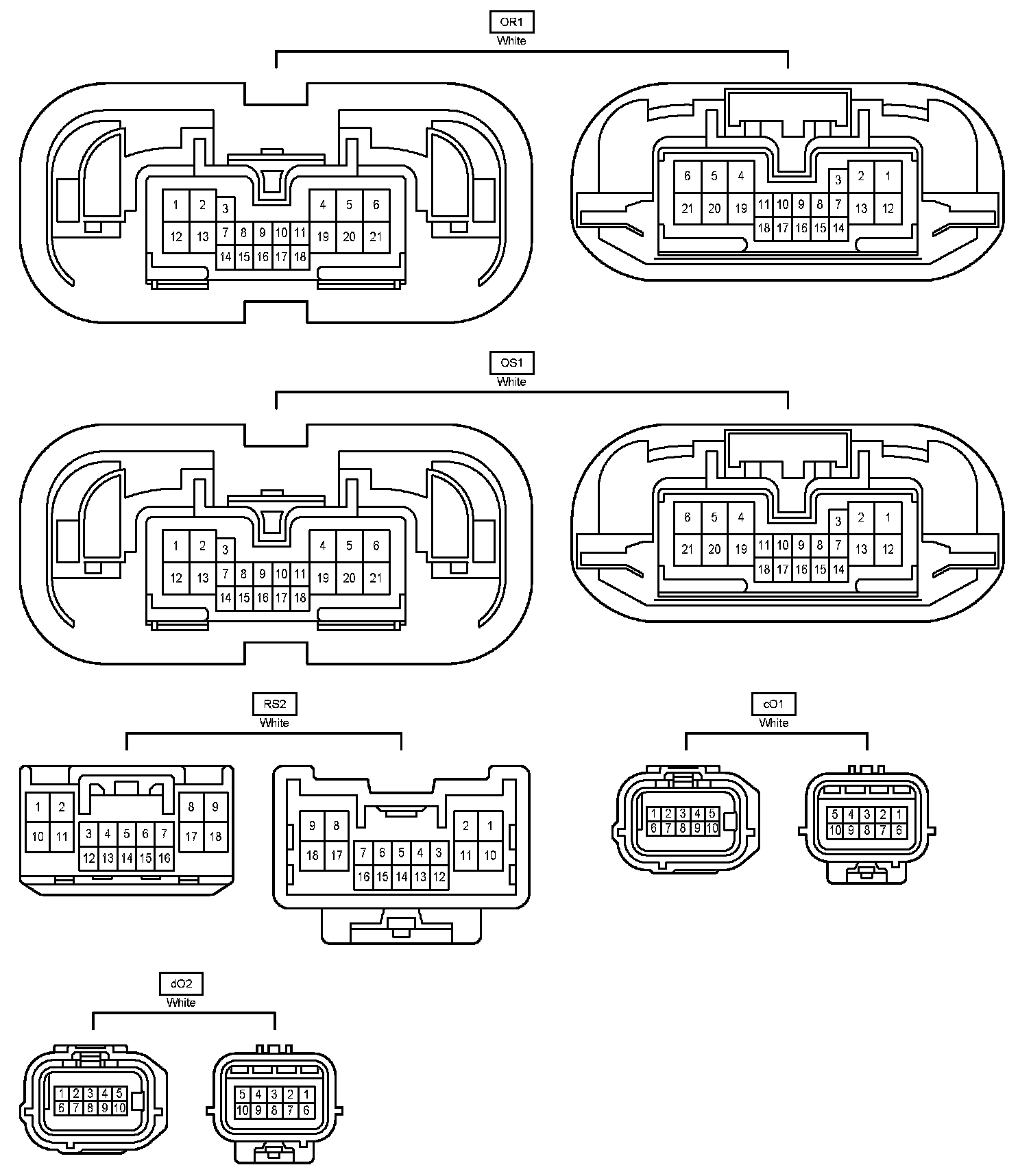 OR1
White

1 2 3 4 5 6
12 13 7 8 9 10 11 19 20 21
14 15 16 17 18

6 5 4 3 2 1
21 20 19 11 10 9 8 7 13 12
18 17 16 15 14

OS1
White

1 2 3 4 5 6
12 13 7 8 9 10 11 19 20 21
14 15 16 17 18

6 5 4 3 2 1
21 20 19 11 10 9 8 7 13 12
18 17 16 15 14

RS2
White

1 2 8 9
10 11 3 4 5 6 7 17 18
12 13 14 15 16

9 8 2 1
18 17 7 6 5 4 3 11 10
16 15 14 13 12

cO1
White

1 2 3 4 5
6 7 8 9 10

5 4 3 2 1
10 9 8 7 6

dO2
White

1 2 3 4 5
6 7 8 9 10

5 4 3 2 1
10 9 8 7 6