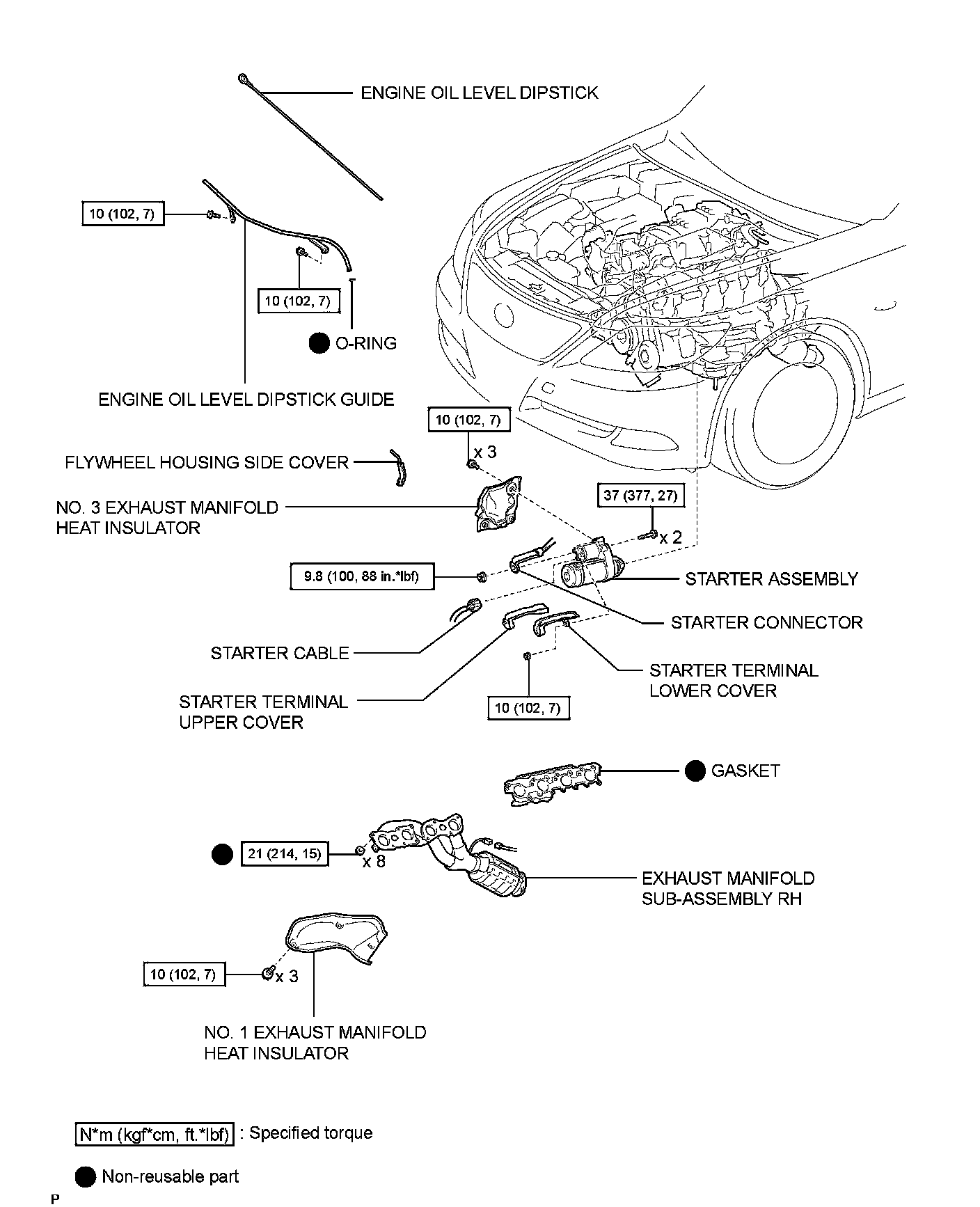 ENGINE OIL LEVEL DIPSTICK

10 (102, 7)

10 (102, 7)

O-RING

ENGINE OIL LEVEL DIPSTICK GUIDE

10 (102, 7)

x 3

FLYWHEEL HOUSING SIDE COVER

NO. 3 EXHAUST MANIFOLD HEAT INSULATOR

37 (377, 27)

x 2

9.8 (100, 88 in.*lbf)

STARTER ASSEMBLY

STARTER CONNECTOR

STARTER CABLE

STARTER TERMINAL LOWER COVER

STARTER TERMINAL UPPER COVER

10 (102, 7)

GASKET

21 (214, 15)

x 8

EXHAUST MANIFOLD SUB-ASSEMBLY RH

10 (102, 7)

x 3

NO. 1 EXHAUST MANIFOLD HEAT INSULATOR

N*m (kgf*cm, ft.*lbf) : Specified torque

Non-reusable part

P