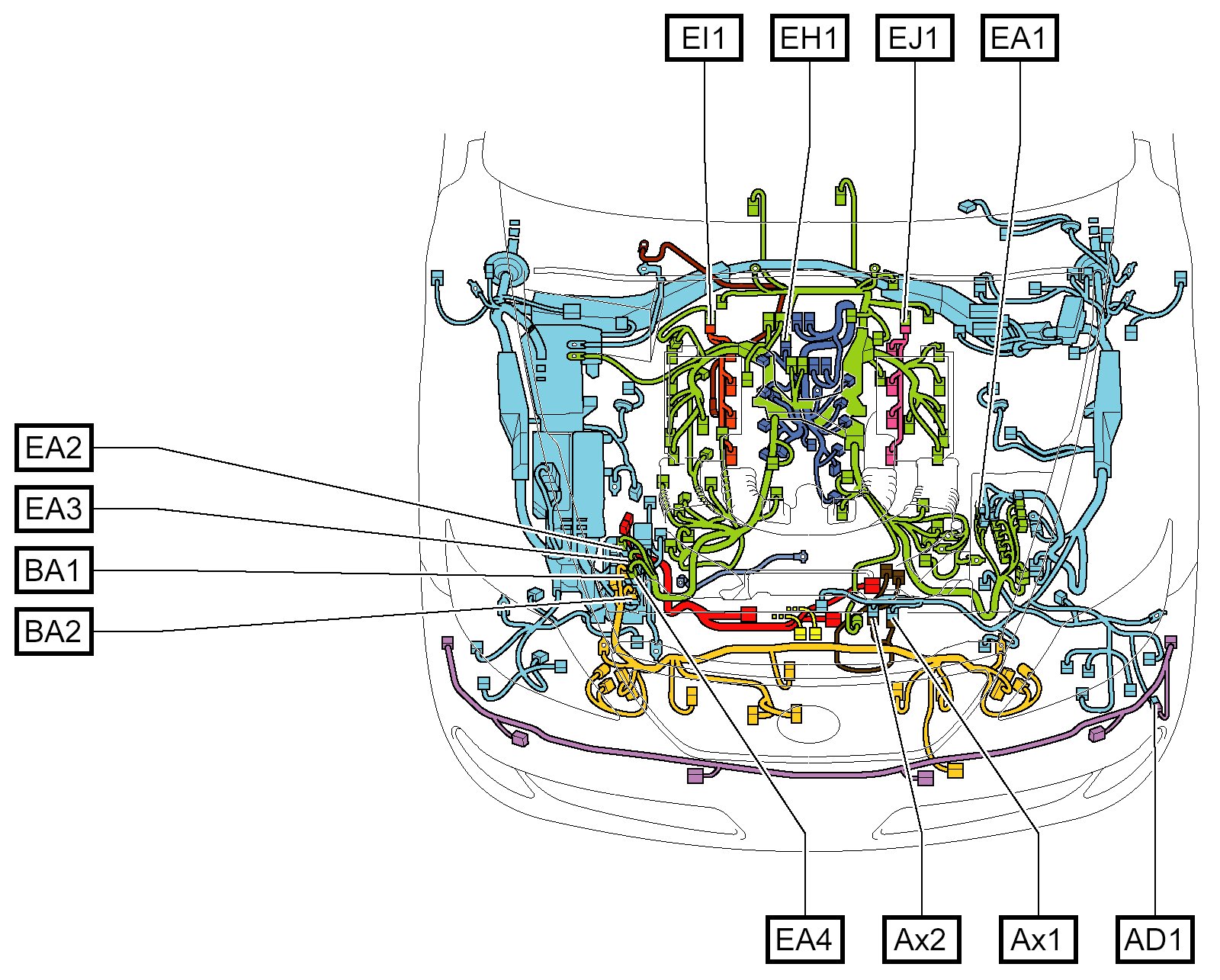 EI1
EH1
EJ1
EA1
EA2
EA3
BA1
BA2
EA4
Ax2
Ax1
AD1