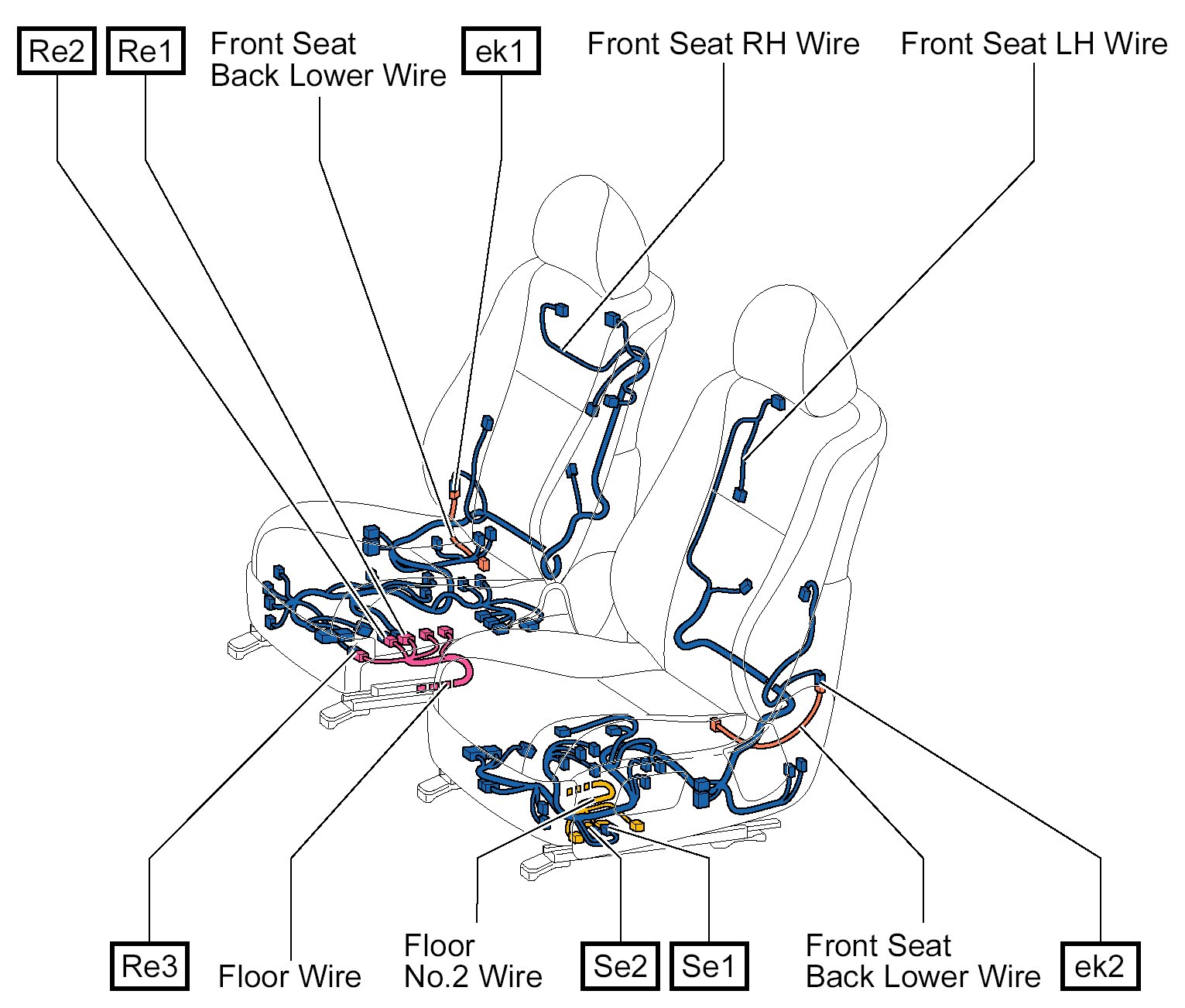 Re2 Re1 Front Seat Back Lower Wire ek1 Front Seat RH Wire Front Seat LH Wire

Re3 Floor Wire Floor No.2 Wire Se2 Se1 Front Seat Back Lower Wire ek2