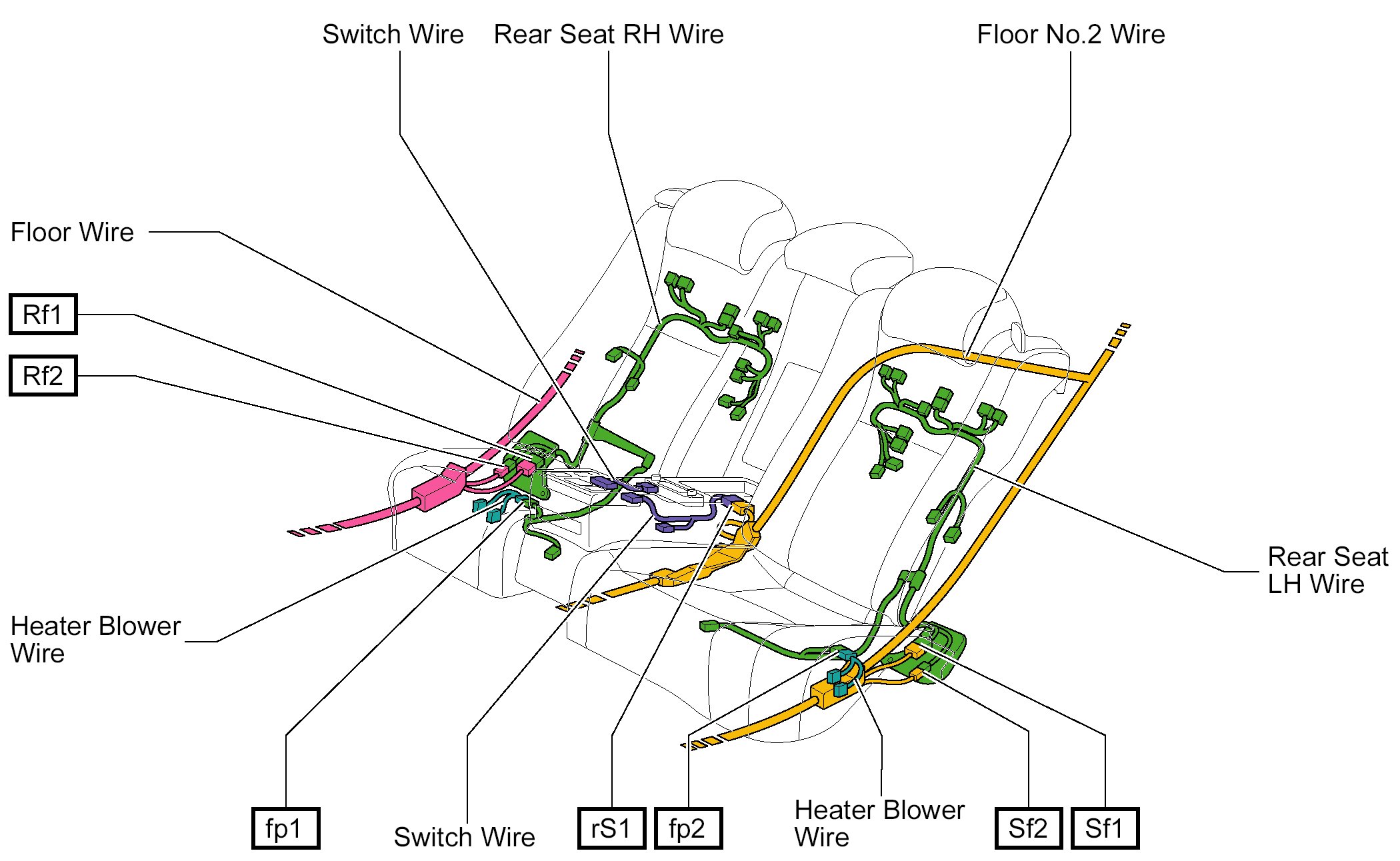 Switch Wire

Rear Seat RH Wire

Floor No.2 Wire

Floor Wire

Rf1

Rf2

Rear Seat LH Wire

Heater Blower Wire

fp1

Switch Wire

rS1

fp2

Heater Blower Wire

Sf2

Sf1