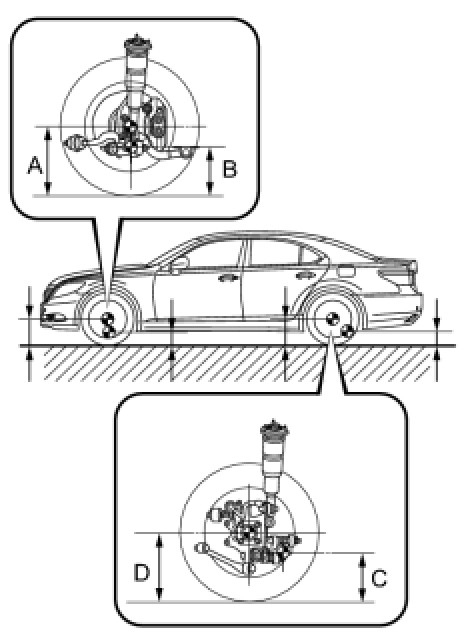 A
B
D
C