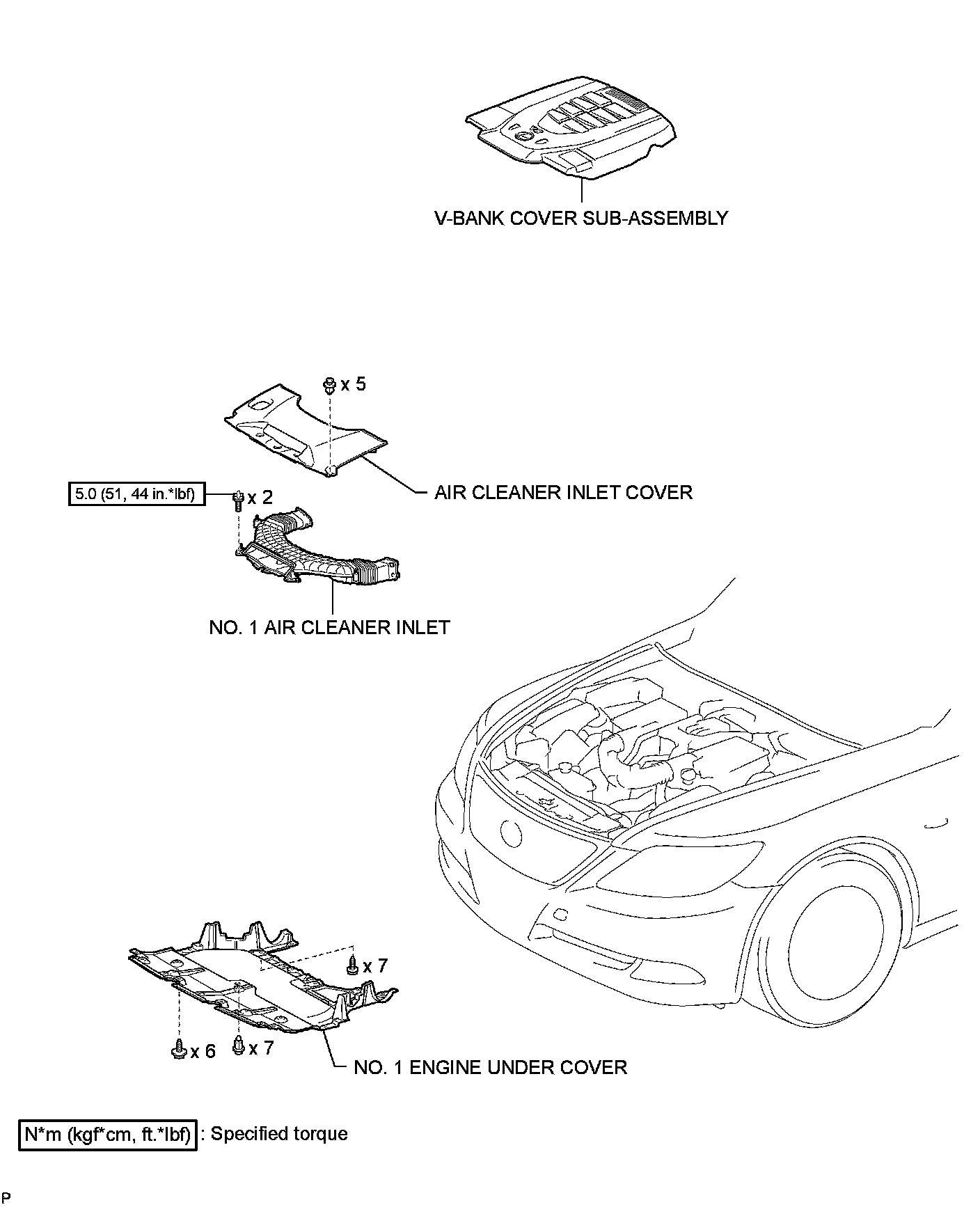 V-BANK COVER SUB-ASSEMBLY

x 5

AIR CLEANER INLET COVER

5.0 (51, 44 in.*lbf)

x 2

NO. 1 AIR CLEANER INLET

x 7

x 6

x 7

NO. 1 ENGINE UNDER COVER

N*m (kgf*cm, ft.*lbf) : Specified torque

P