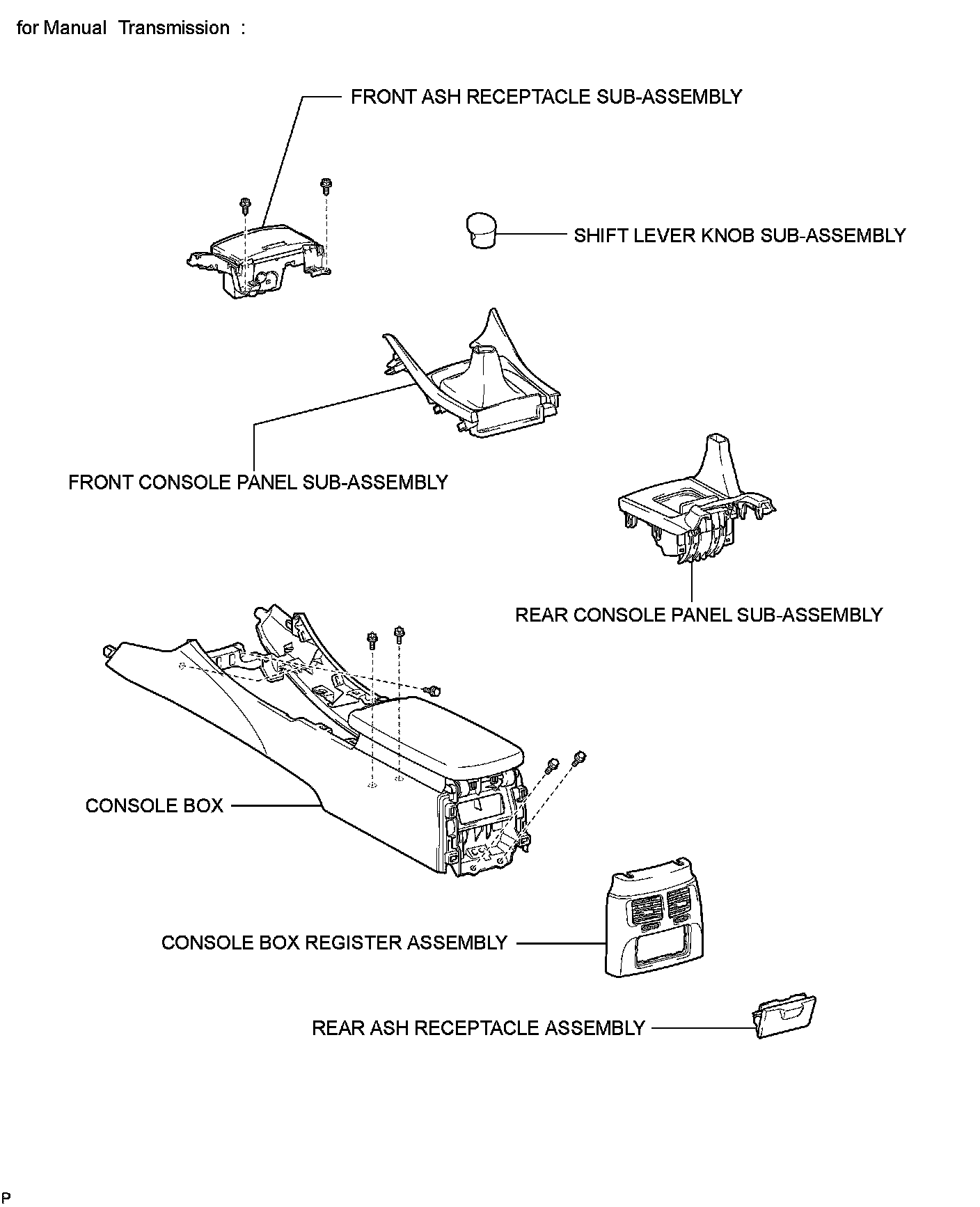 for Manual Transmission :

FRONT ASH RECEPTACLE SUB-ASSEMBLY

SHIFT LEVER KNOB SUB-ASSEMBLY

FRONT CONSOLE PANEL SUB-ASSEMBLY

REAR CONSOLE PANEL SUB-ASSEMBLY

CONSOLE BOX

CONSOLE BOX REGISTER ASSEMBLY

REAR ASH RECEPTACLE ASSEMBLY

P