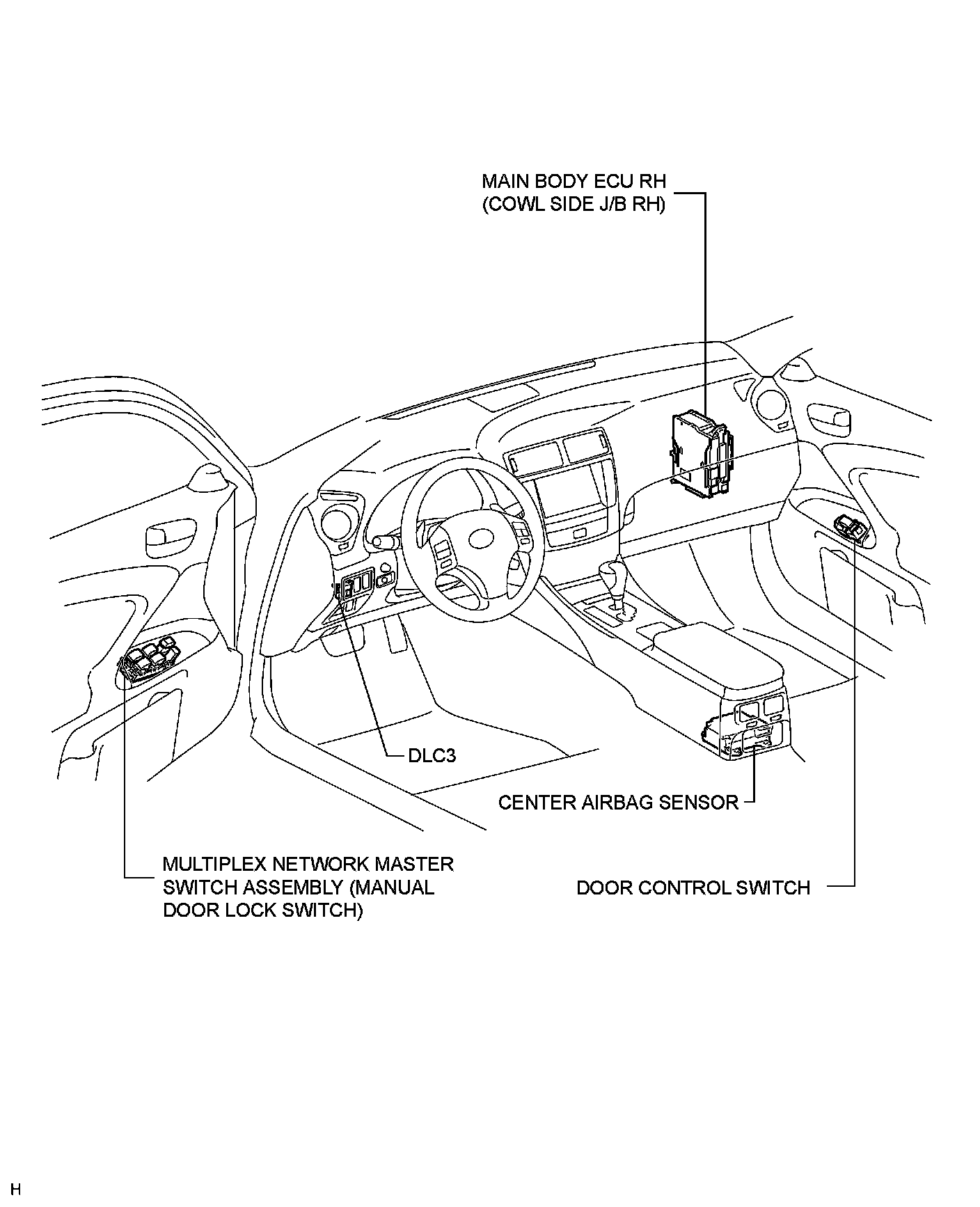 MAIN BODY ECU RH
(COWL SIDE J/B RH)

DLC3

CENTER AIRBAG SENSOR

MULTIPLEX NETWORK MASTER SWITCH ASSEMBLY (MANUAL DOOR LOCK SWITCH)

DOOR CONTROL SWITCH

H