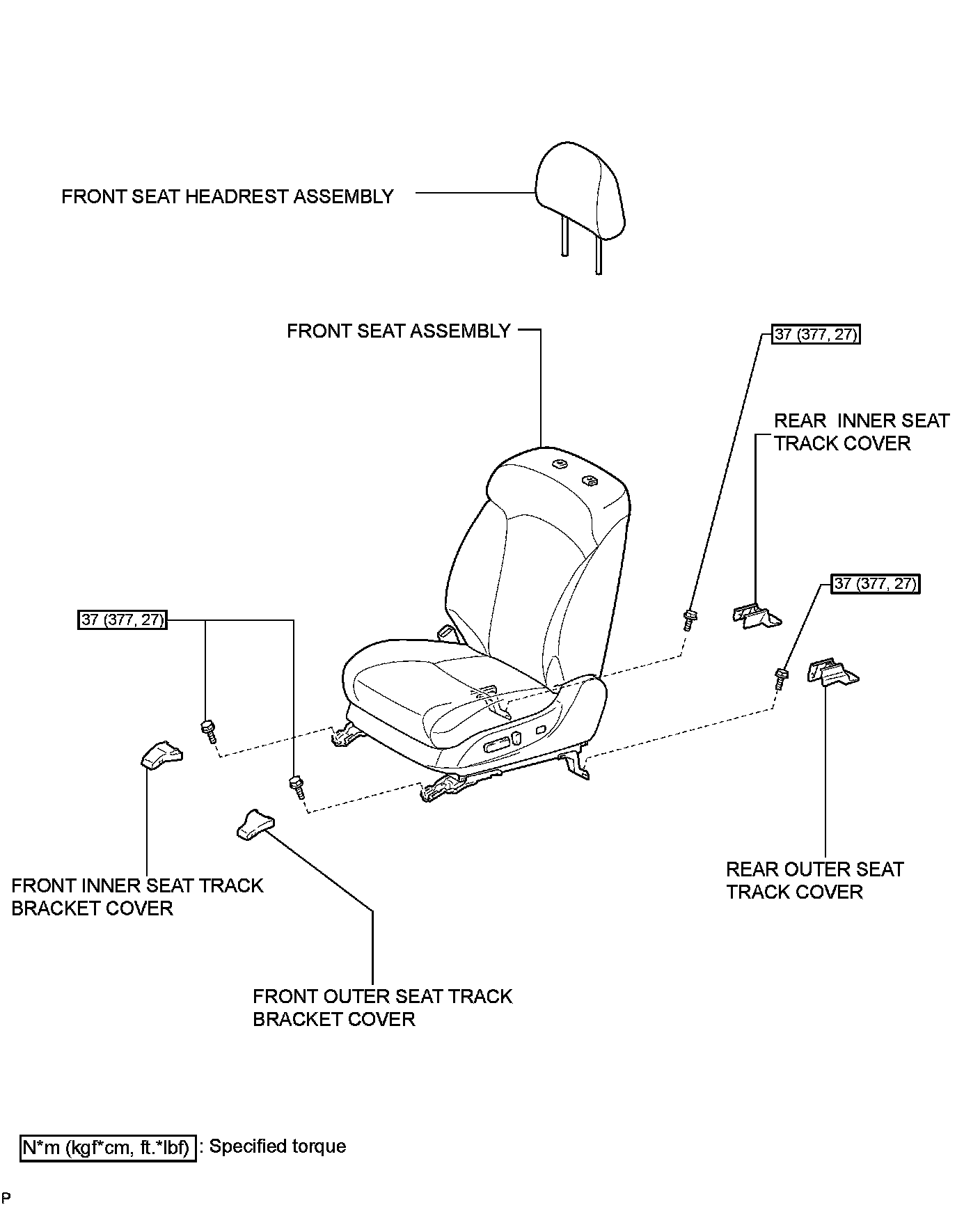 FRONT SEAT HEADREST ASSEMBLY

FRONT SEAT ASSEMBLY

37 (377, 27)

REAR INNER SEAT TRACK COVER

37 (377, 27)

37 (377, 27)

FRONT INNER SEAT TRACK BRACKET COVER

FRONT OUTER SEAT TRACK BRACKET COVER

REAR OUTER SEAT TRACK COVER

N*m (kgf*cm, ft.*lbf) : Specified torque

P