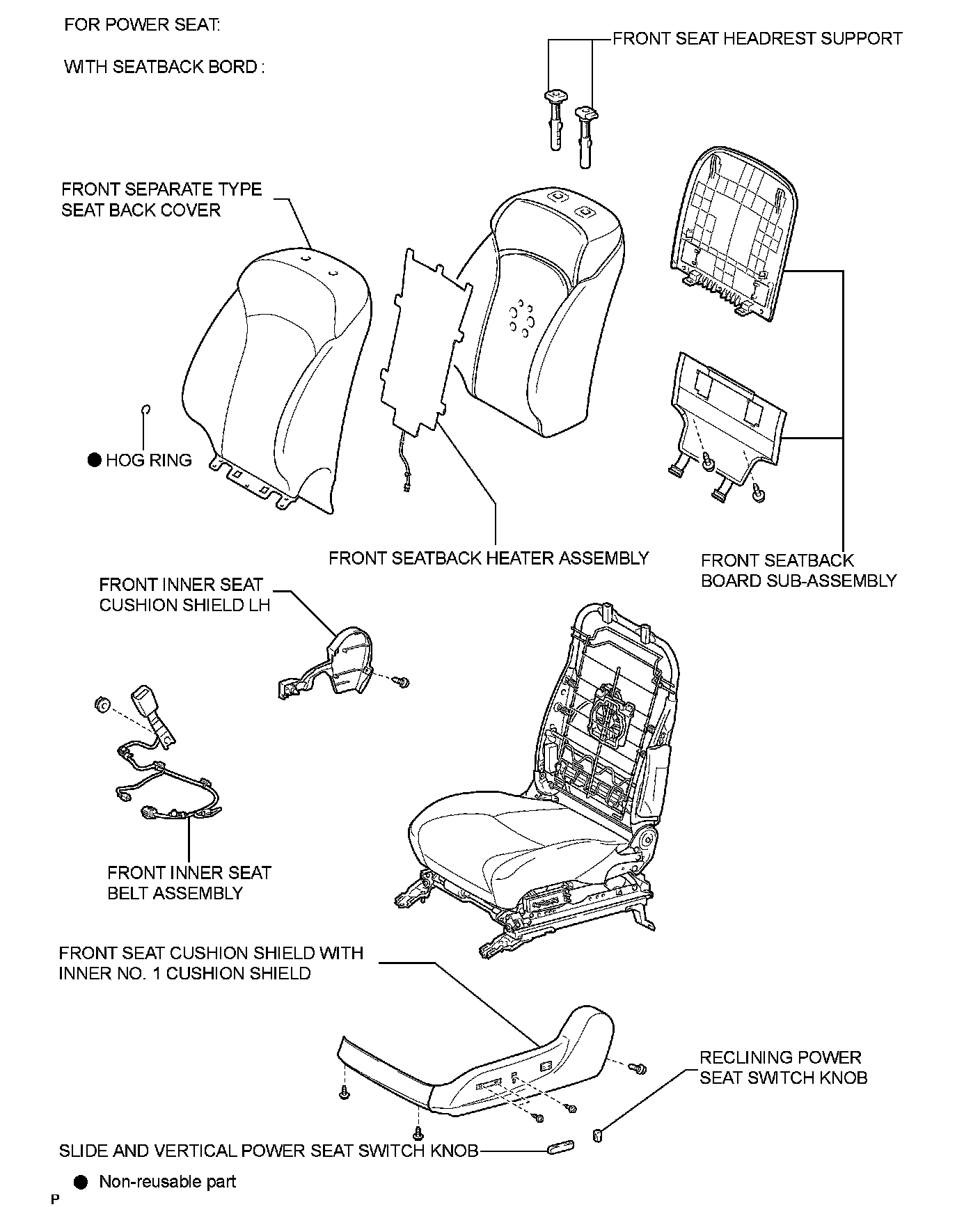 FOR POWER SEAT:

WITH SEATBACK BORD :

FRONT SEAT HEADREST SUPPORT

FRONT SEPARATE TYPE SEAT BACK COVER

● HOG RING

FRONT SEATBACK HEATER ASSEMBLY

FRONT SEATBACK BOARD SUB-ASSEMBLY

FRONT INNER SEAT CUSHION SHIELD LH

FRONT INNER SEAT BELT ASSEMBLY

FRONT SEAT CUSHION SHIELD WITH INNER NO. 1 CUSHION SHIELD

RECLINING POWER SEAT SWITCH KNOB

SLIDE AND VERTICAL POWER SEAT SWITCH KNOB

● Non-reusable part

P