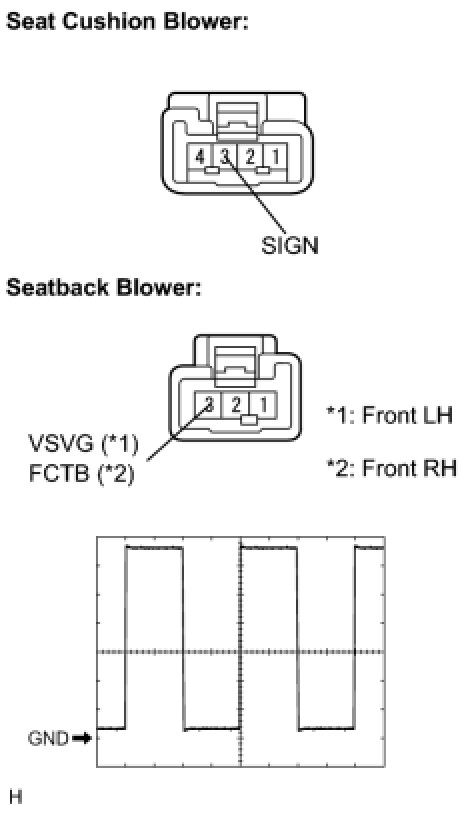 Seat Cushion Blower:

4 3 2 1

SIGN

Seatback Blower:

3 2 1

VSVG (*1)
FCTB (*2)

*1: Front LH

*2: Front RH

GND

H