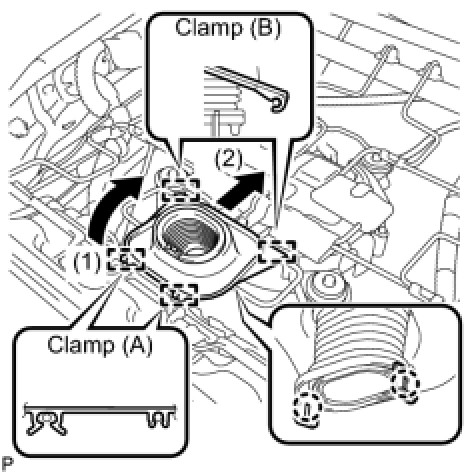 Clamp (B)
(2)
(1)
Clamp (A)
P