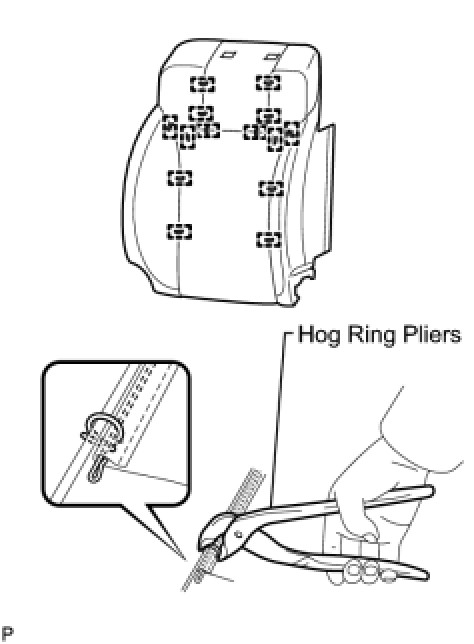 Hog Ring Pliers

P